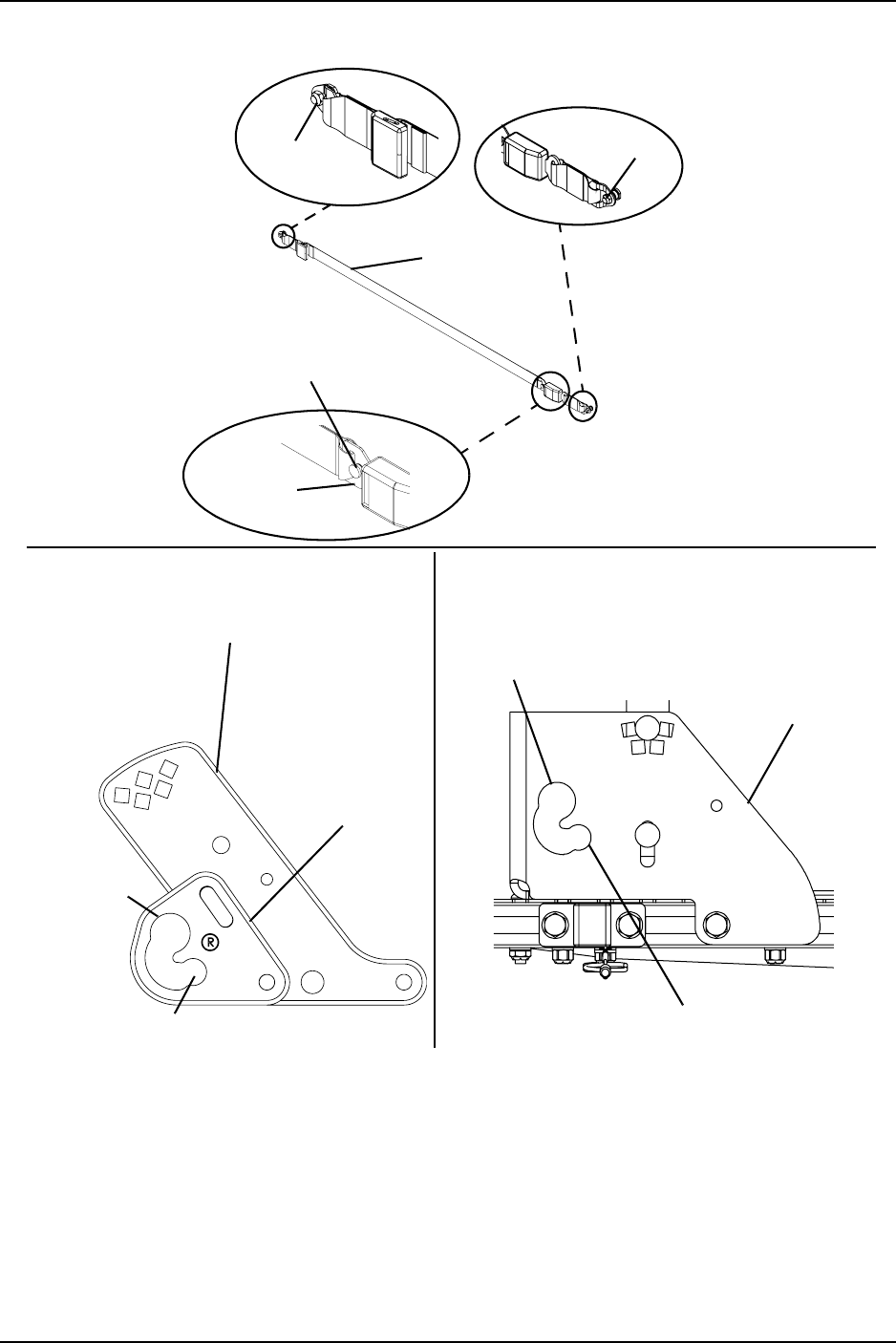 R