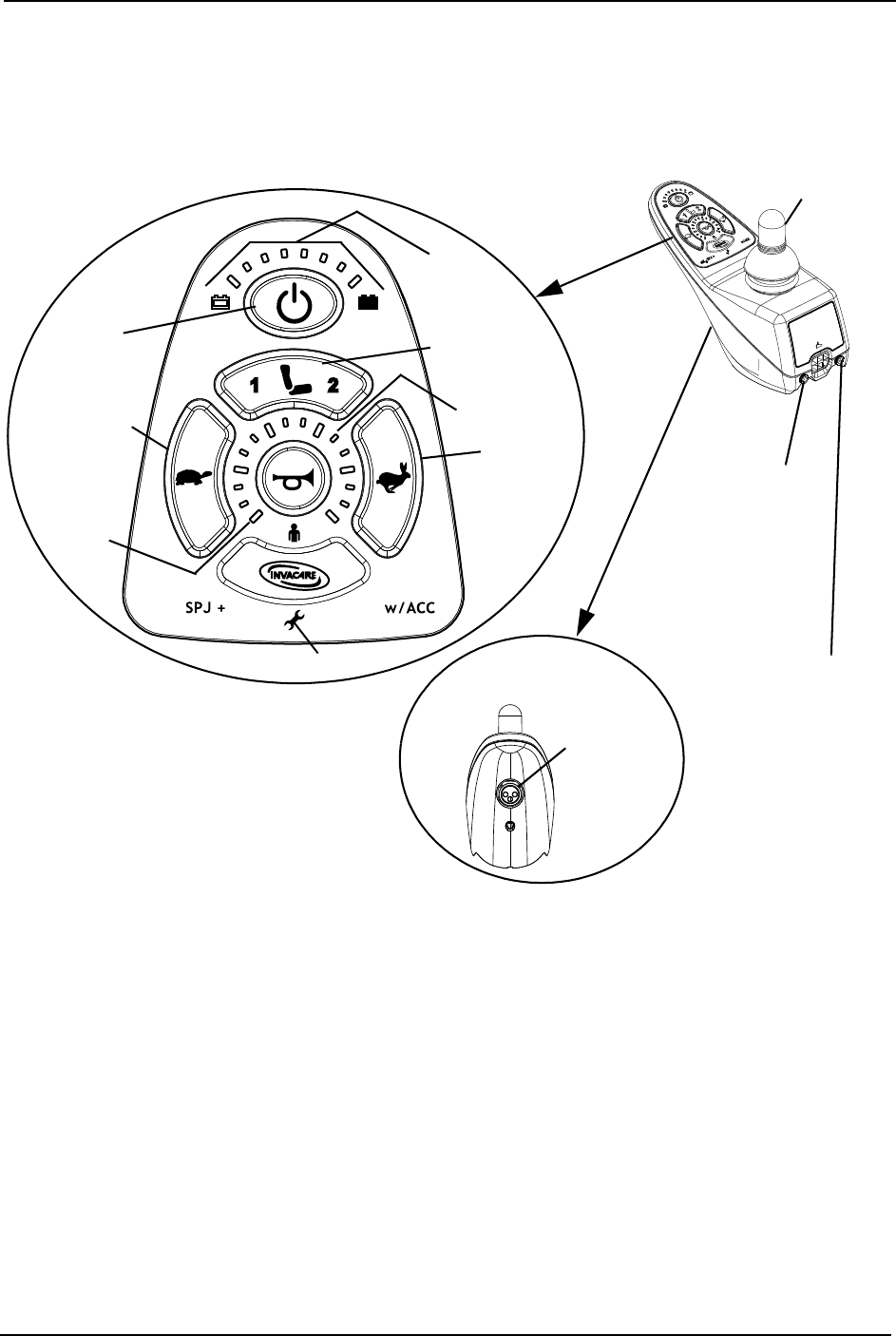 1 2

INVACARE

SPJ +

w/ACC