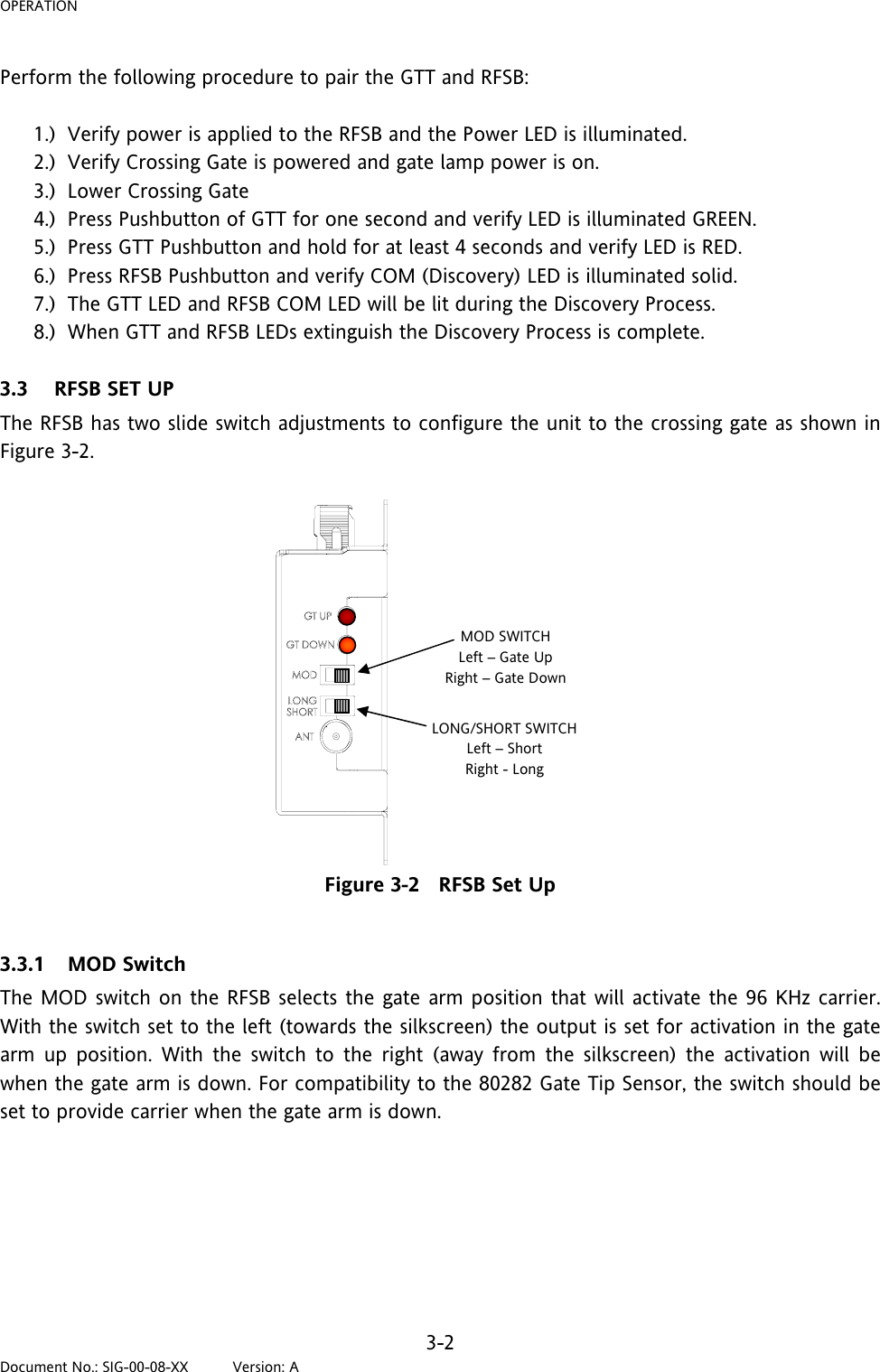 OPERATION

Perform the following procedure to pair the GTT and RFSB:

1.) Verify power is applied to the RFSB and the Power LED is illuminated.
2.) Verify Crossing Gate is powered and gate lamp power is on.
3.) Lower Crossing Gate
4.) Press Pushbutton of GTT for one second and verify LED is illuminated GREEN.
5.) Press GTT Pushbutton and hold for at least 4 seconds and verify LED is RED.
6.) Press RFSB Pushbutton and verify COM (Discovery) LED is illuminated solid.
7.) The GTT LED and RFSB COM LED will be lit during the Discovery Process.
8.) When GTT and RFSB LEDs extinguish the Discovery Process is complete.

3.3 RFSB SET UP

The RFSB has two slide switch adjustments to configure the unit to the crossing gate as shown in Figure 3-2.

GT UP
GT DOWN
MOD
LONG
SHORT
ANT

MOD SWITCH
Left – Gate Up
Right – Gate Down

LONG/SHORT SWITCH
Left – Short
Right - Long

Figure 3-2 RFSB Set Up

3.3.1 MOD Switch

The MOD switch on the RFSB selects the gate arm position that will activate the 96 KHz carrier. With the switch set to the left (towards the silkscreen) the output is set for activation in the gate arm up position. With the switch to the right (away from the silkscreen) the activation will be when the gate arm is down. For compatibility to the 80282 Gate Tip Sensor, the switch should be set to provide carrier when the gate arm is down.

3-2

Document No.: SIG-00-08-XX Version: A