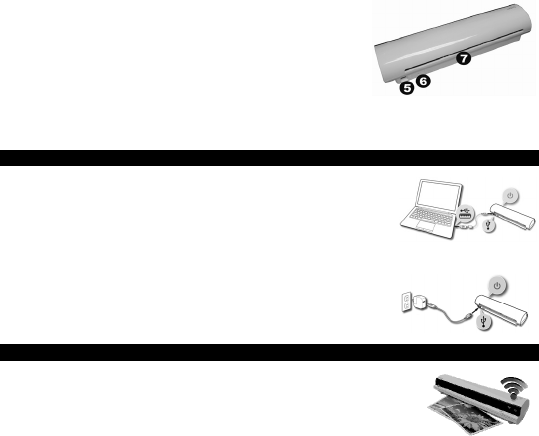 7
5
6