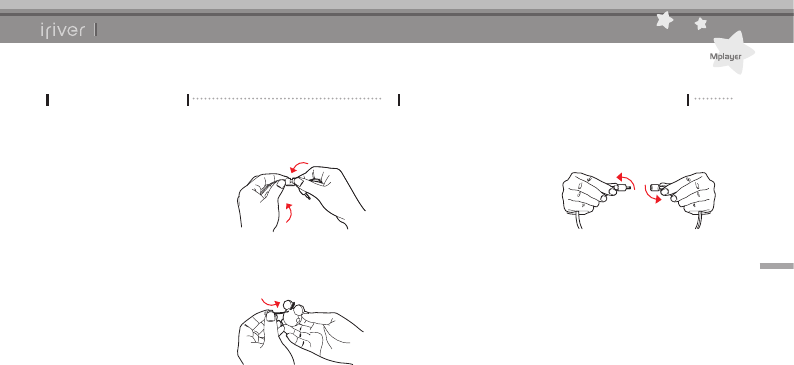 iriver

Mplayer