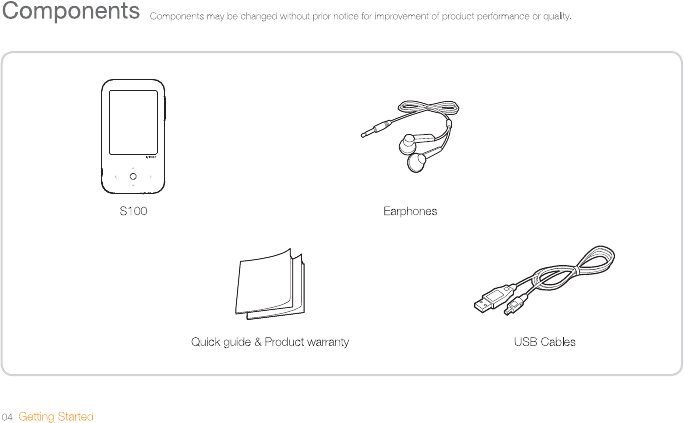 Components Components may be changed without prior notice for improvement of product performance or quality.

S100

Earphones

Quick guide & Product warranty

USB Cables

04 Getting Started