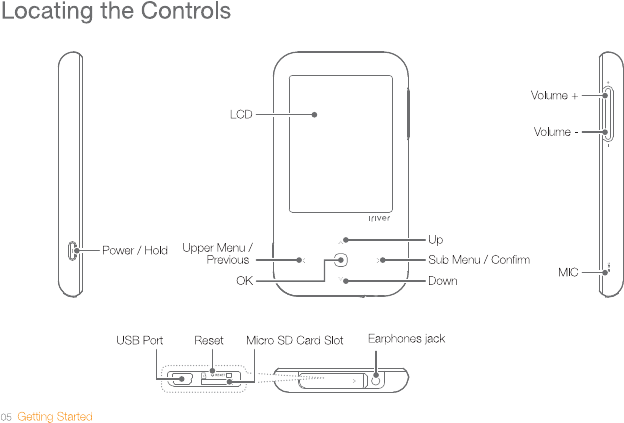 Locating the Controls

LCD

iriver

Volume +

Volume -

Power / Hold

Upper Menu / Previous

OK

Up

Sub Menu / Confirm

Down

MIC

USB Port

Reset

Micro SD Card Slot

Earphones jack

05 Getting Started