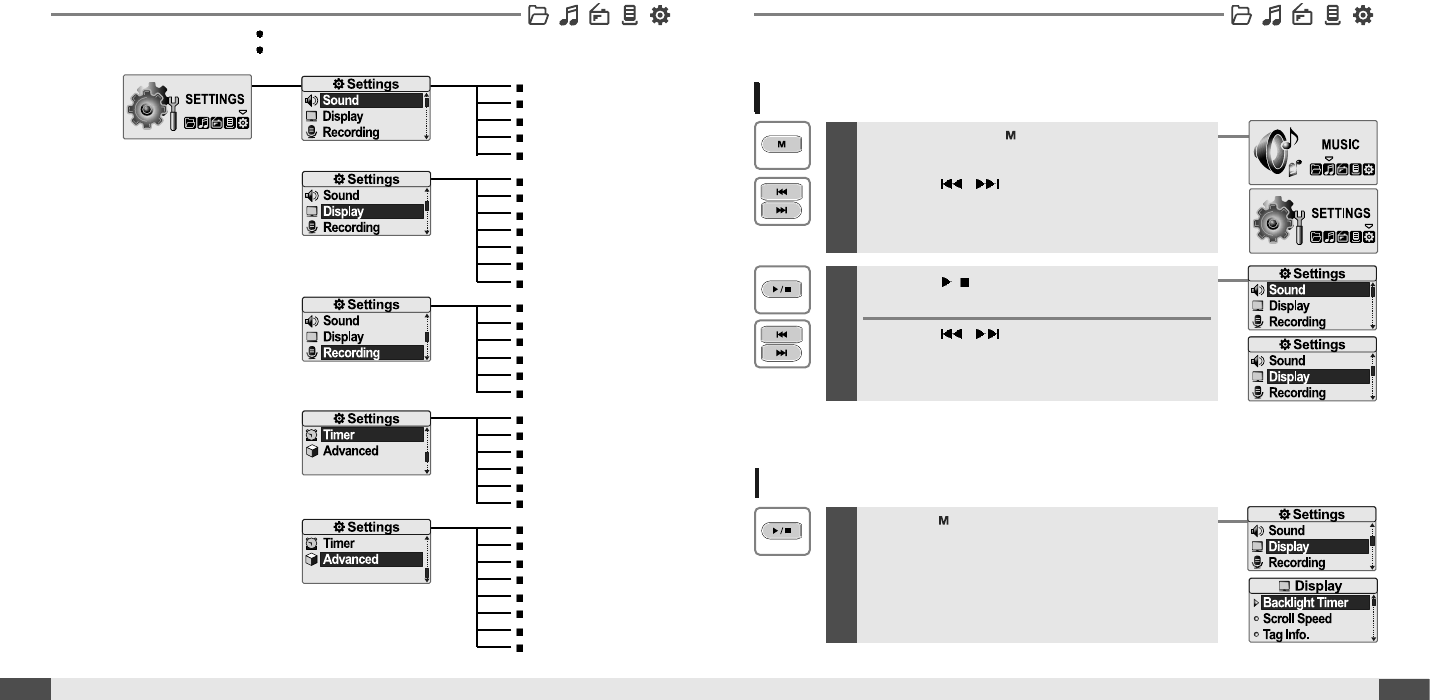 SETTINGS

Settings
Sound
Display
Recording

Settings
Sound
Display
Recording

Settings
Sound
Display
Recording

Settings
Timer
Advanced

Settings
Timer
Advanced

M

M

MUSIC

SETTINGS

Settings
Sound
Display
Recording

Settings
Sound
Display
Recording

M

Settings
Sound
Display
Recording

Display
Backlight Timer
Scroll Speed
Tag Info.