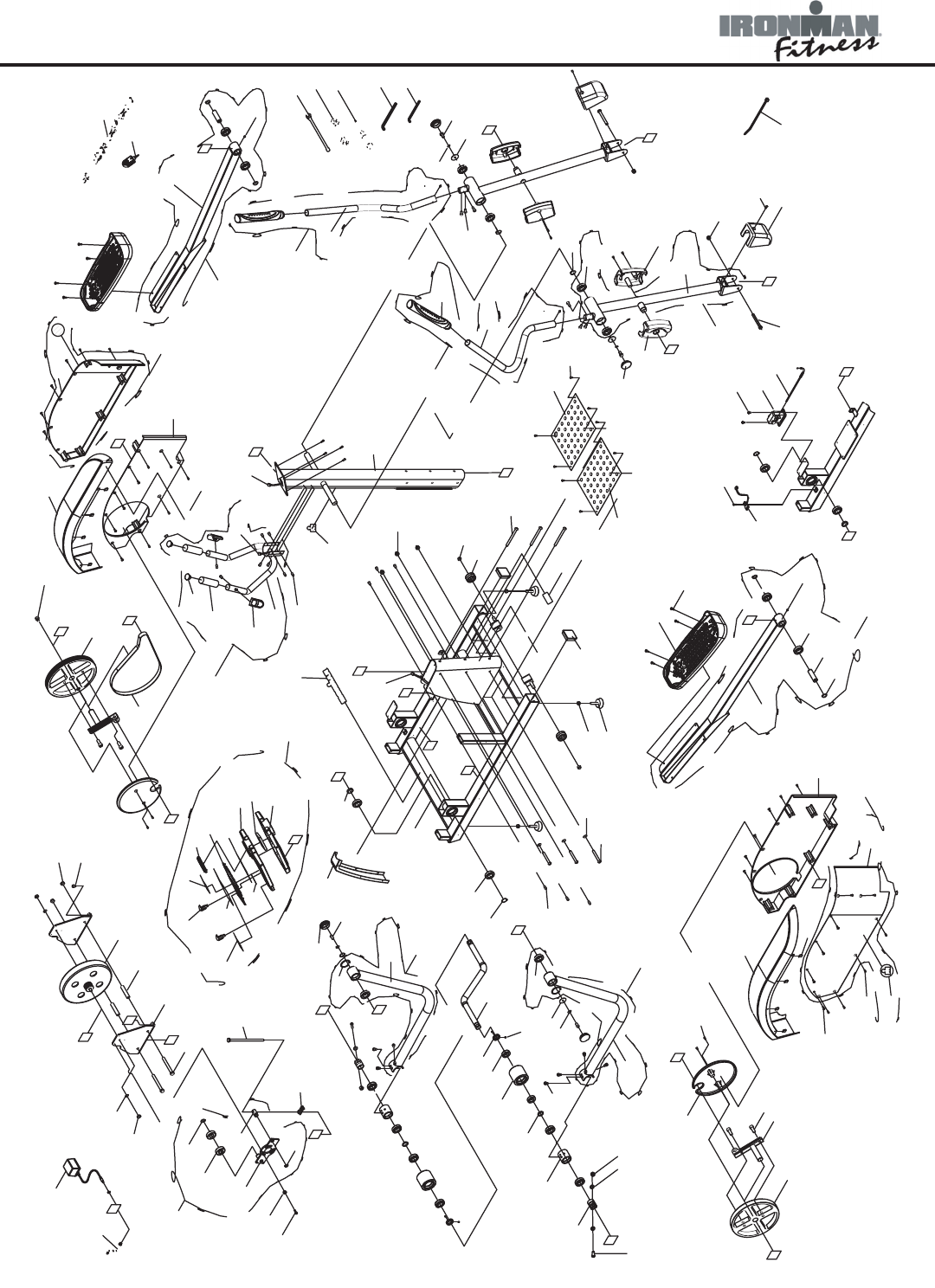 IRONMAN Fitness