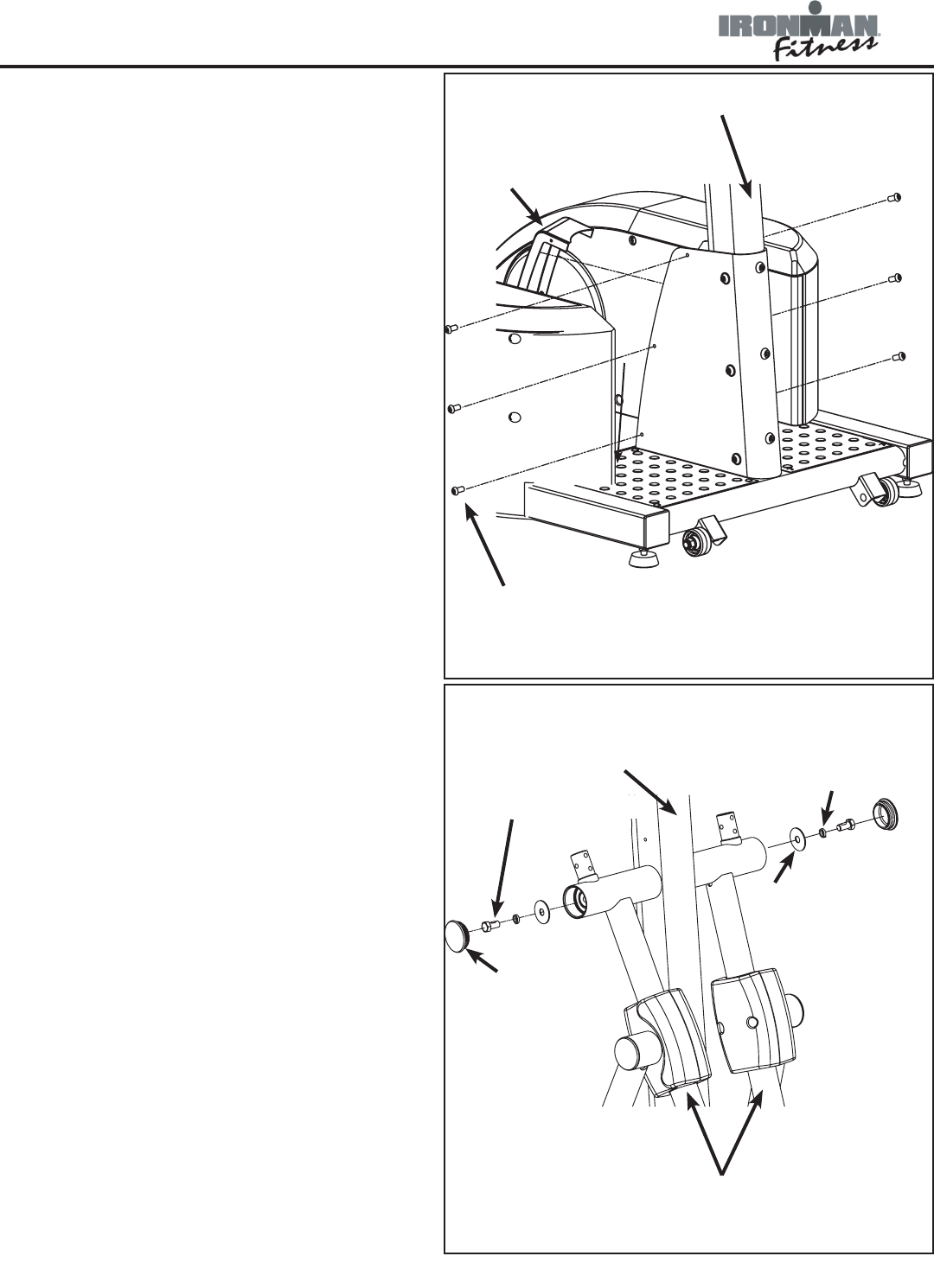 IRONMAN Fitness