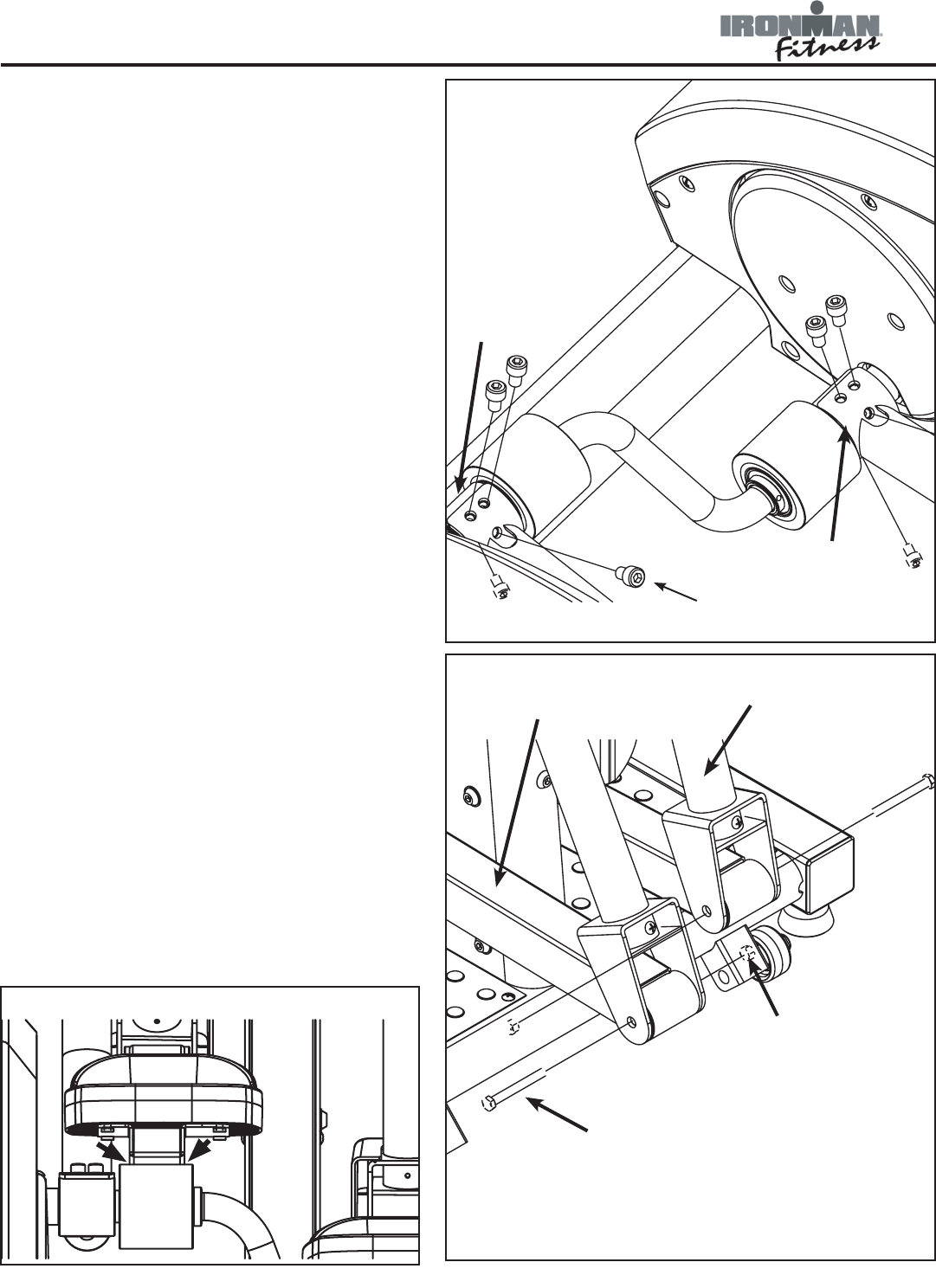 IRONMAN Fitness