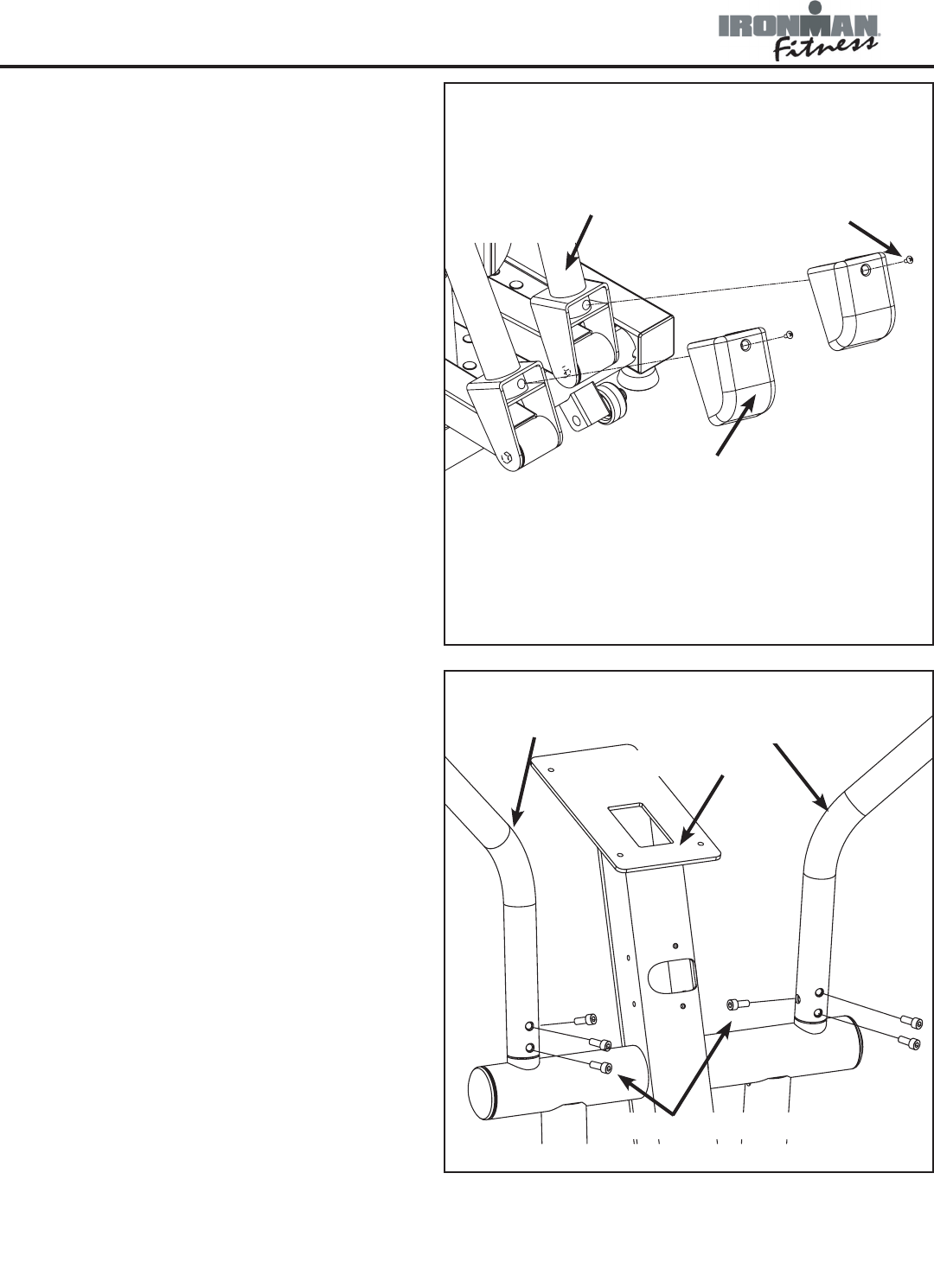 IRONMAN Fitness