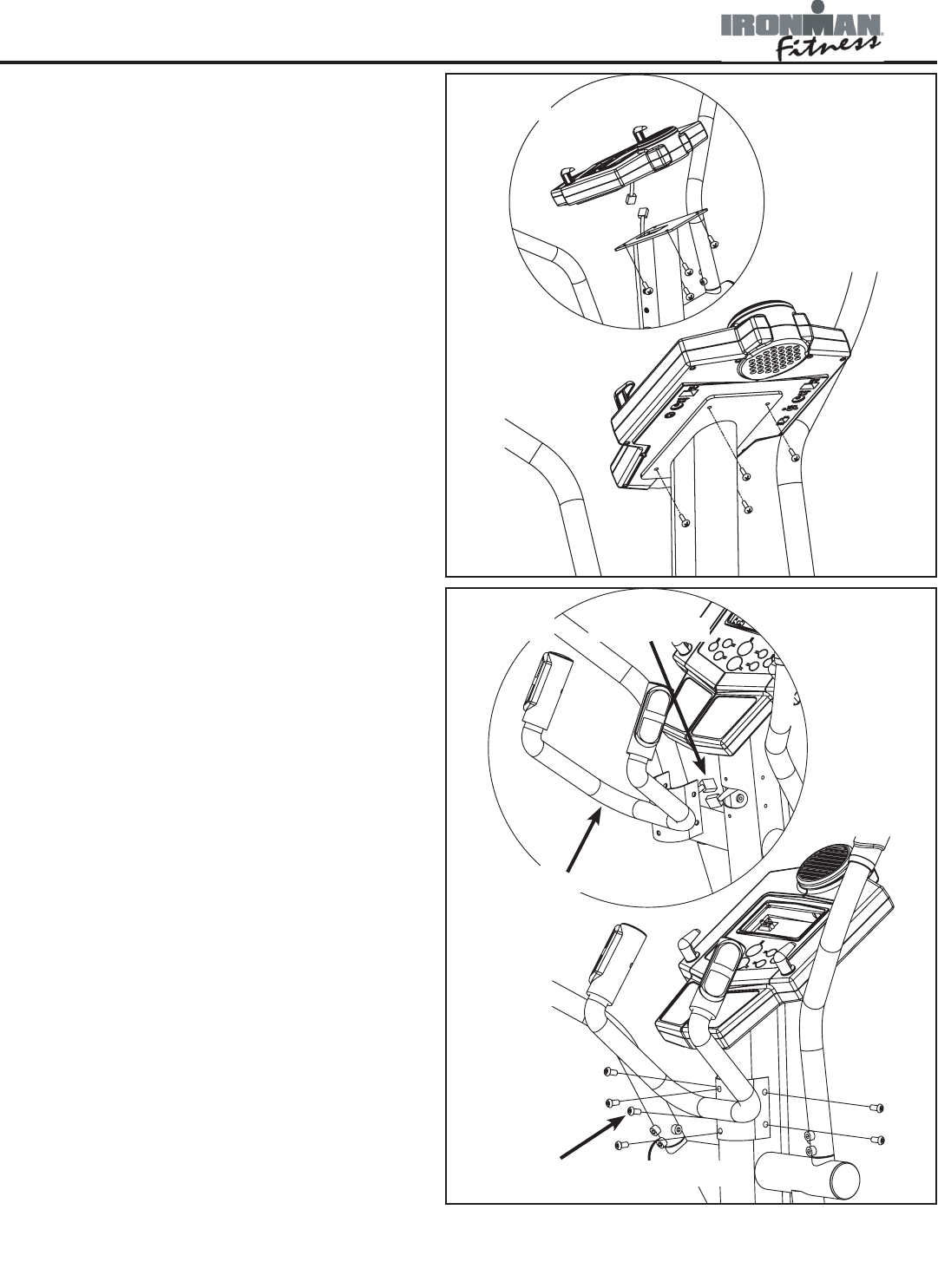 IRONMAN Fitness