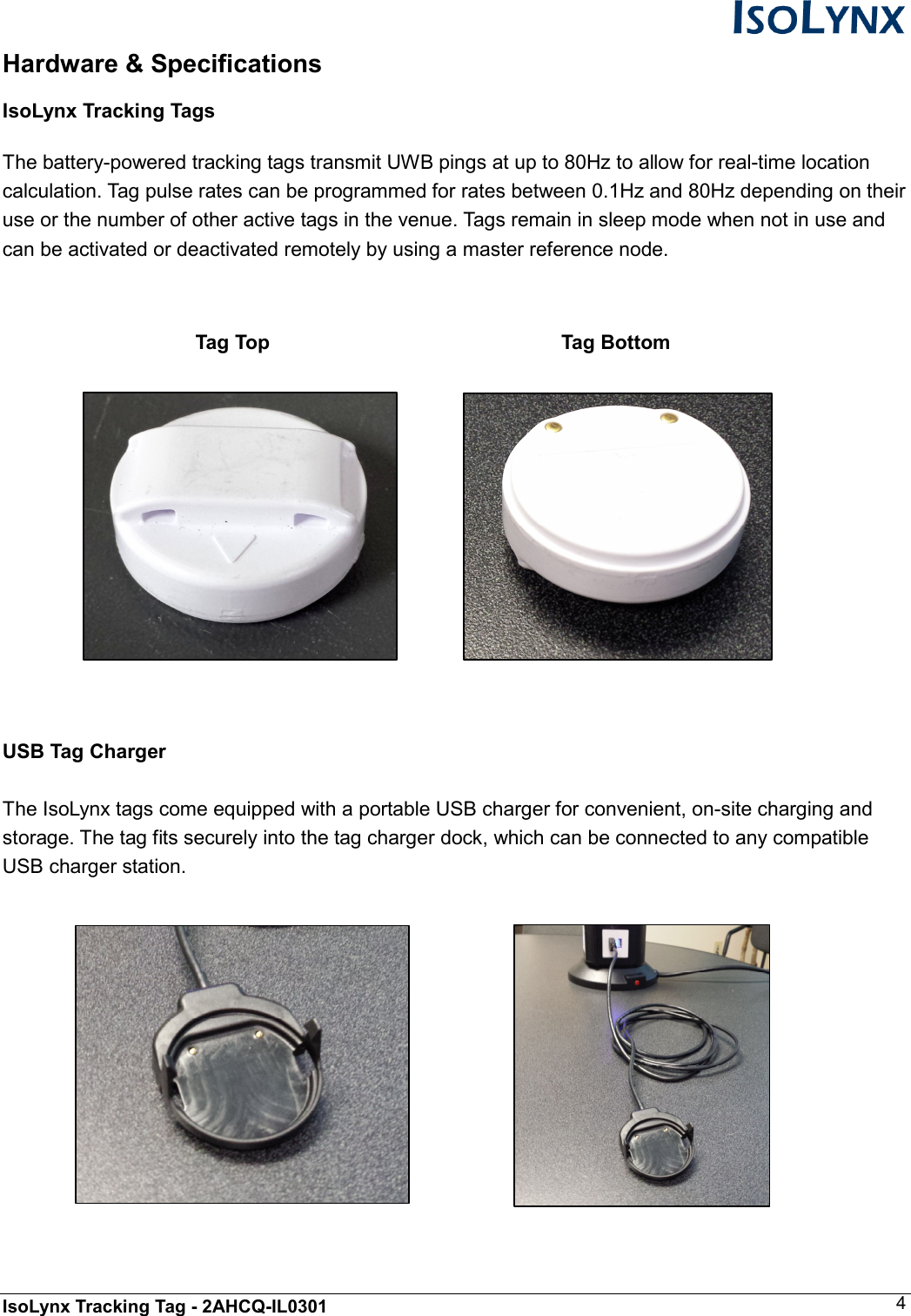 ISOLYNX

Hardware & Specifications

IsoLynx Tracking Tags

The battery-powered tracking tags transmit UWB pings at up to 80Hz to allow for real-time location calculation. Tag pulse rates can be programmed for rates between 0.1Hz and 80Hz depending on their use or the number of other active tags in the venue. Tags remain in sleep mode when not in use and can be activated or deactivated remotely by using a master reference node.

Tag Top

Tag Bottom

USB Tag Charger

The IsoLynx tags come equipped with a portable USB charger for convenient, on-site charging and storage. The tag fits securely into the tag charger dock, which can be connected to any compatible USB charger station.

IsoLynx Tracking Tag - 2AHCQ-IL0301

4