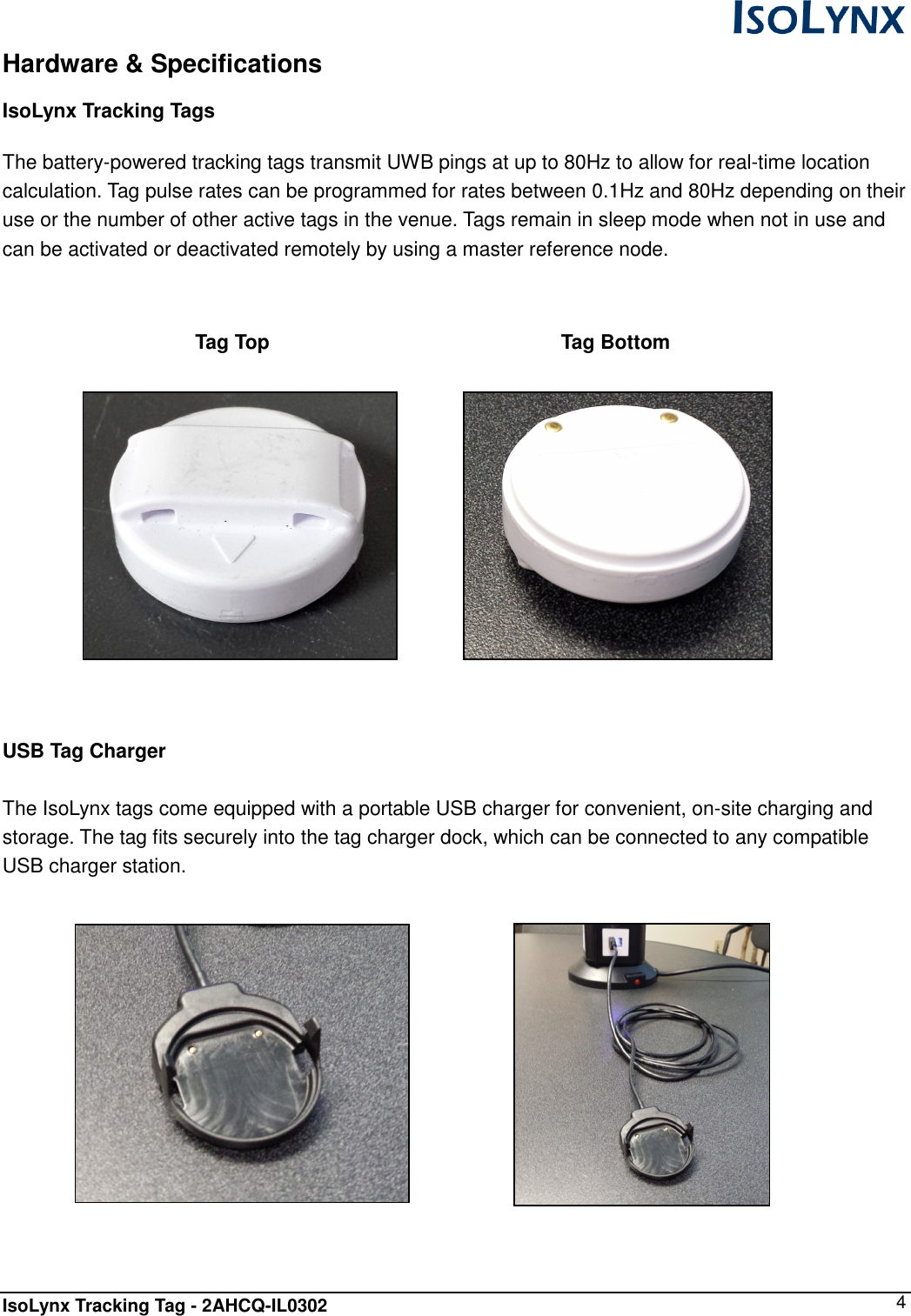 ISOLYNX

Hardware & Specifications

IsoLynx Tracking Tags

The battery-powered tracking tags transmit UWB pings at up to 80Hz to allow for real-time location calculation. Tag pulse rates can be programmed for rates between 0.1Hz and 80Hz depending on their use or the number of other active tags in the venue. Tags remain in sleep mode when not in use and can be activated or deactivated remotely by using a master reference node.

Tag Top

Tag Bottom

USB Tag Charger

The IsoLynx tags come equipped with a portable USB charger for convenient, on-site charging and storage. The tag fits securely into the tag charger dock, which can be connected to any compatible USB charger station.

IsoLynx Tracking Tag - 2AHCQ-IL0302

4