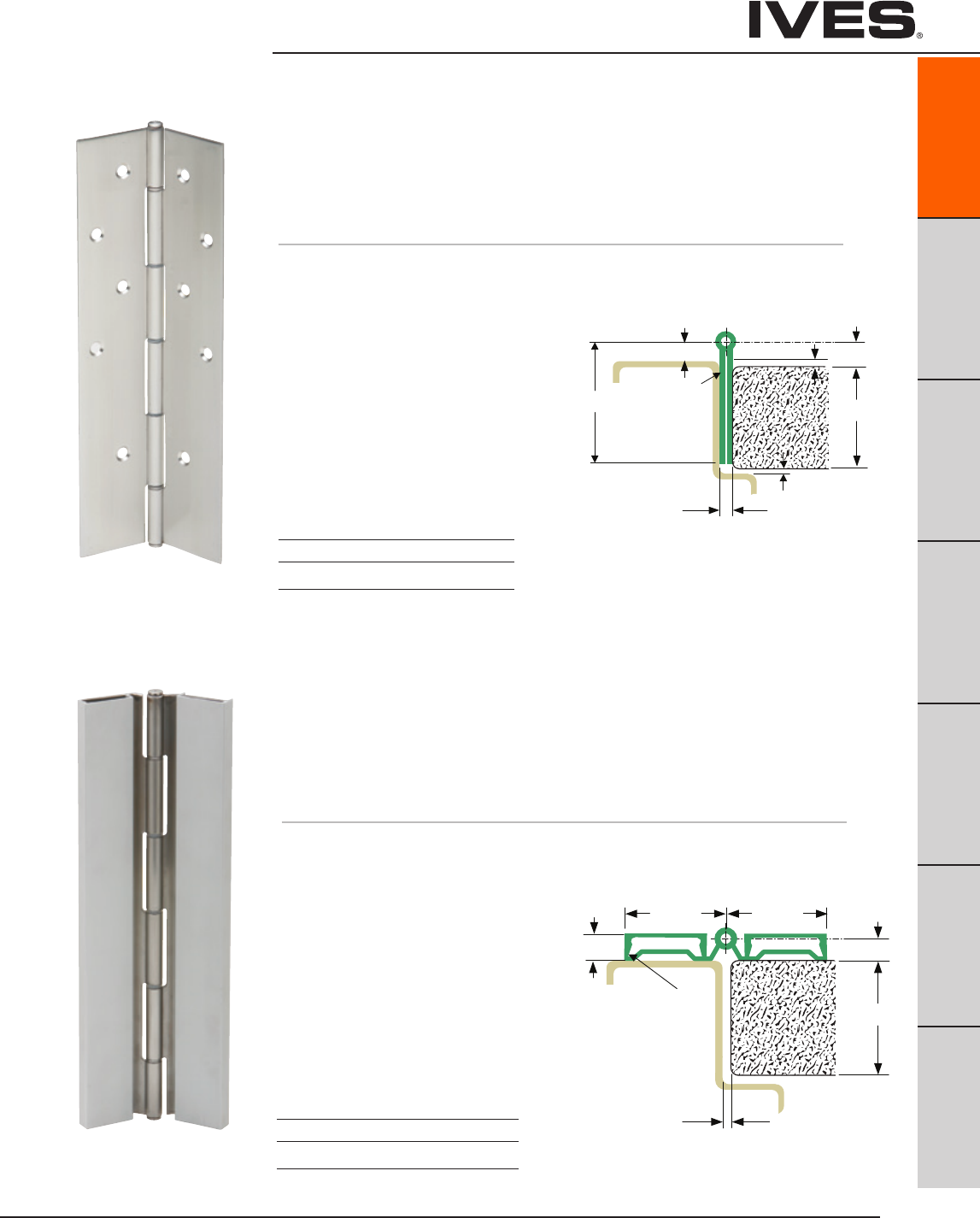 IVES®