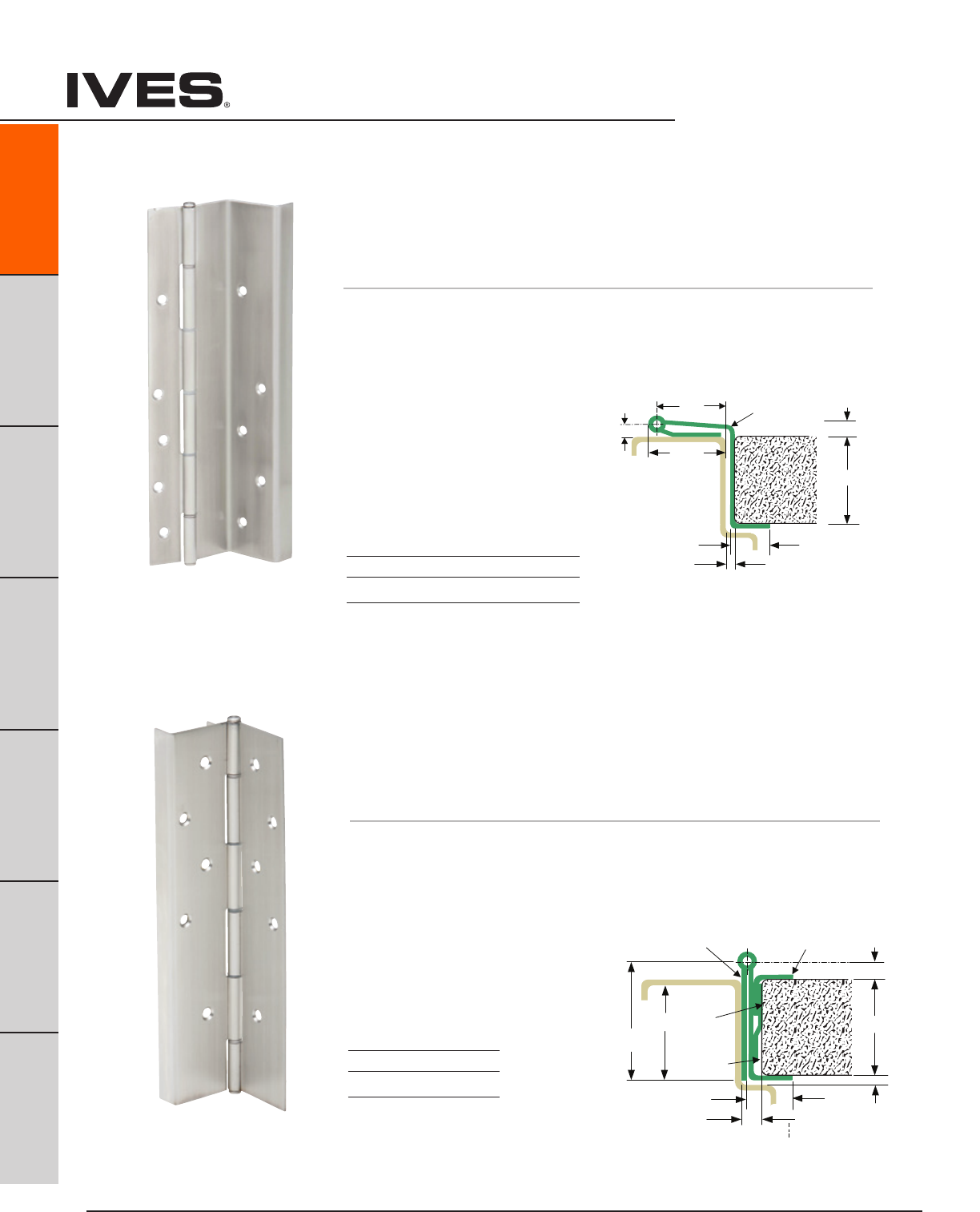 IVES®