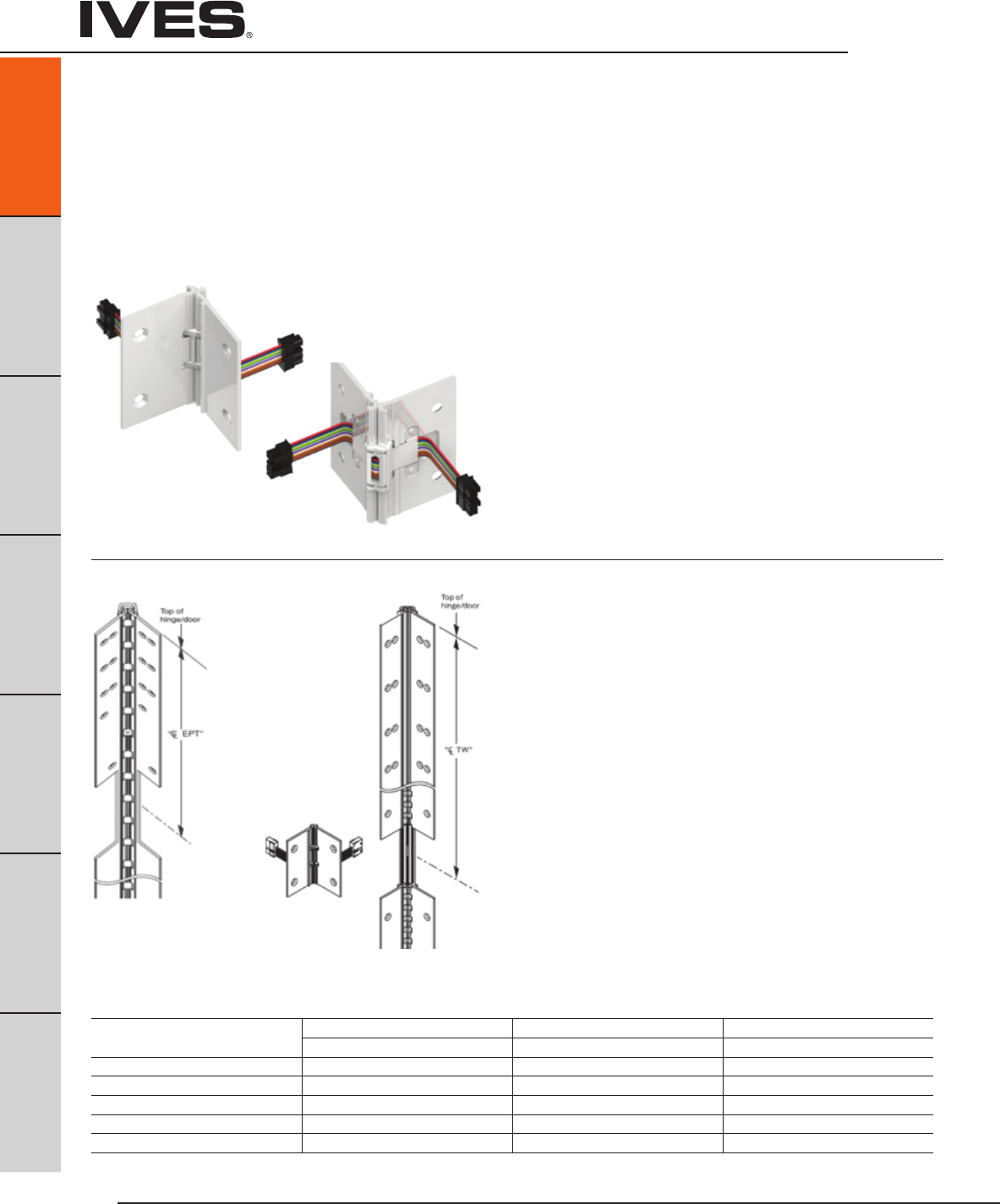 IVES®

Top of hinge/door

"℄ EPT"

Top of hinge/door

"℄ TW"