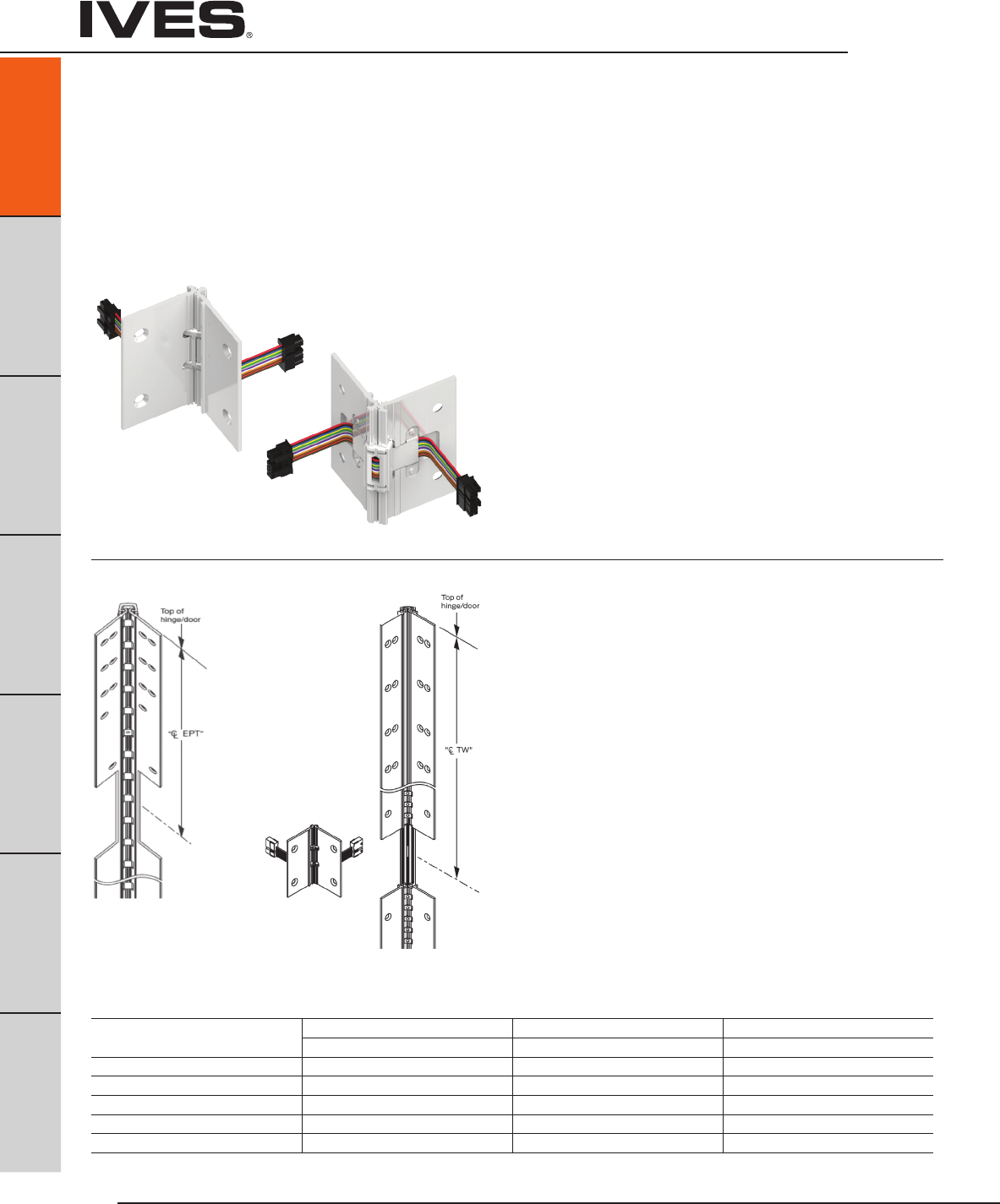 IVES®

Top of hinge/door

"℄ EPT"

Top of hinge/door

"℄ TW"