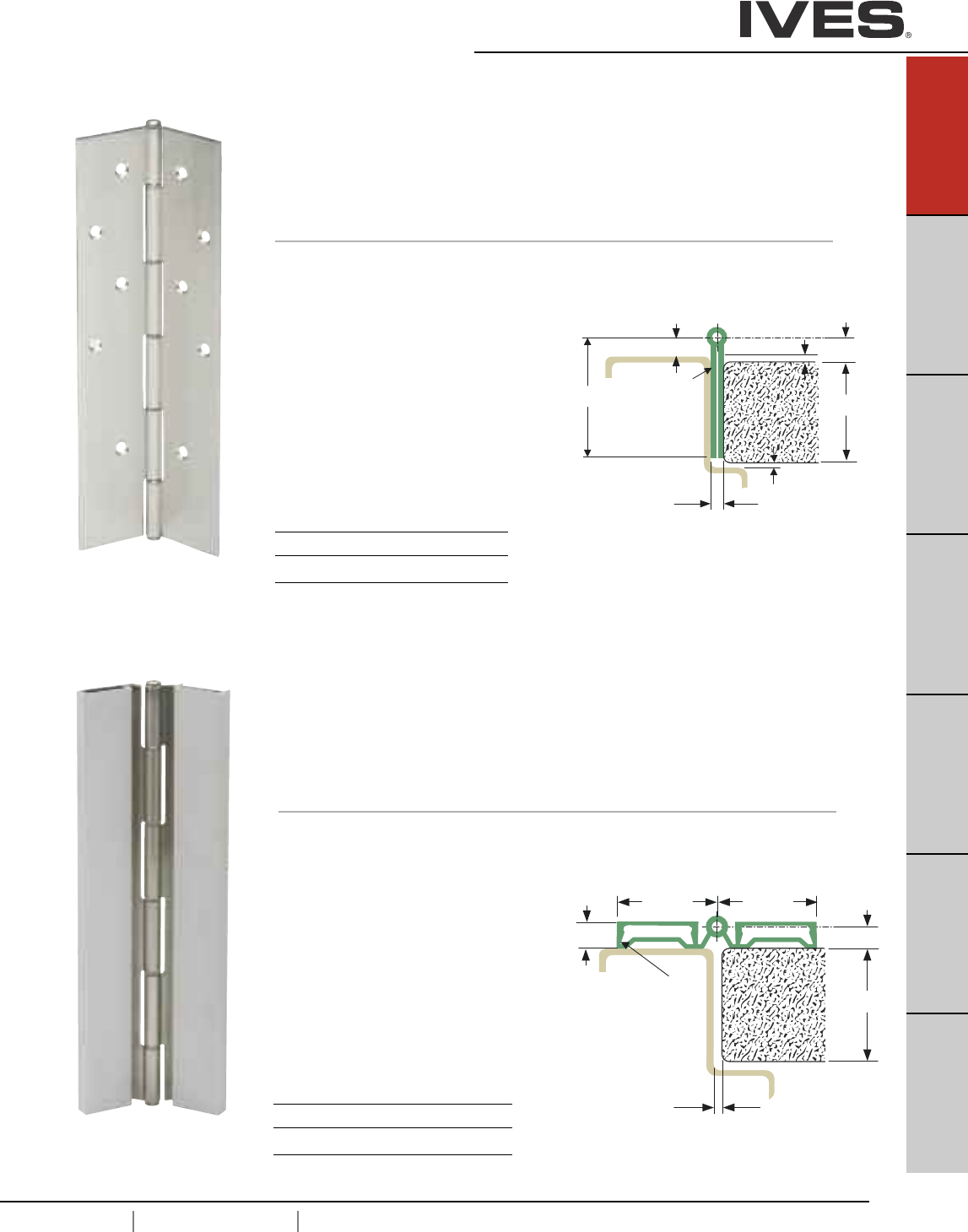 IVES®