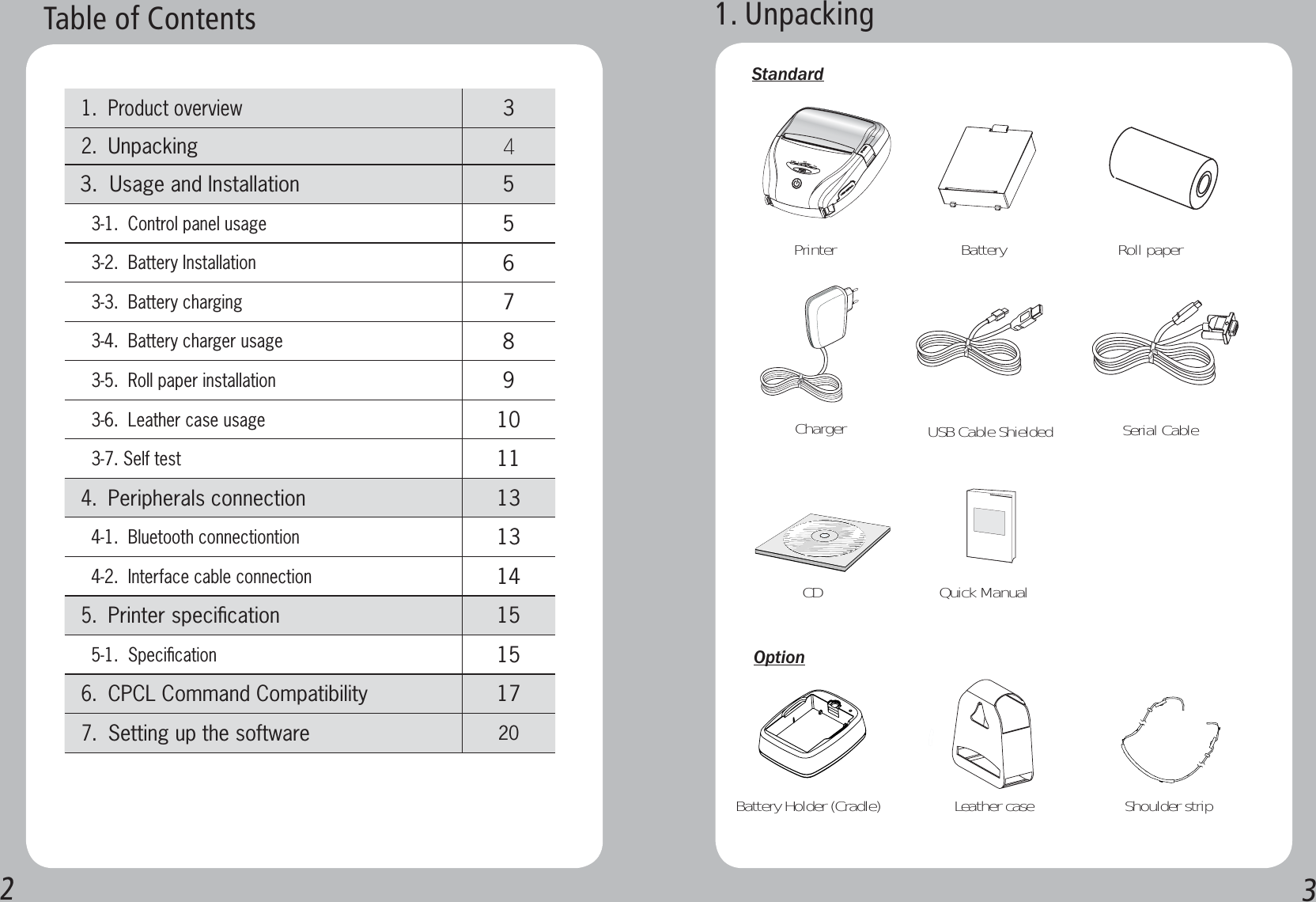 Table of Contents

| 1. Product overview | 3 |
|---|---|
| 2. Unpacking | 4 |
| 3. Usage and Installation | 5 |
| 3-1. Control panel usage | 5 |
| 3-2. Battery Installation | 6 |
| 3-3. Battery charging | 7 |
| 3-4. Battery charger usage | 8 |
| 3-5. Roll paper installation | 9 |
| 3-6. Leather case usage | 10 |
| 3-7. Self test | 11 |
| 4. Peripherals connection | 13 |
| 4-1. Bluetooth connectiontion | 13 |
| 4-2. Interface cable connection | 14 |
| 5. Printer specification | 15 |
| 5-1. Specification | 15 |
| 6. CPCL Command Compatibility | 17 |
| 7. Setting up the software | 20 |

2

1. Unpacking

Standard

Printer

Battery

Roll paper

Charger

USB Cable Shielded

Serial Cable

CD

Quick Manual

Option

Battery Holder (Cradle)

Leather case

Shoulder strip

3