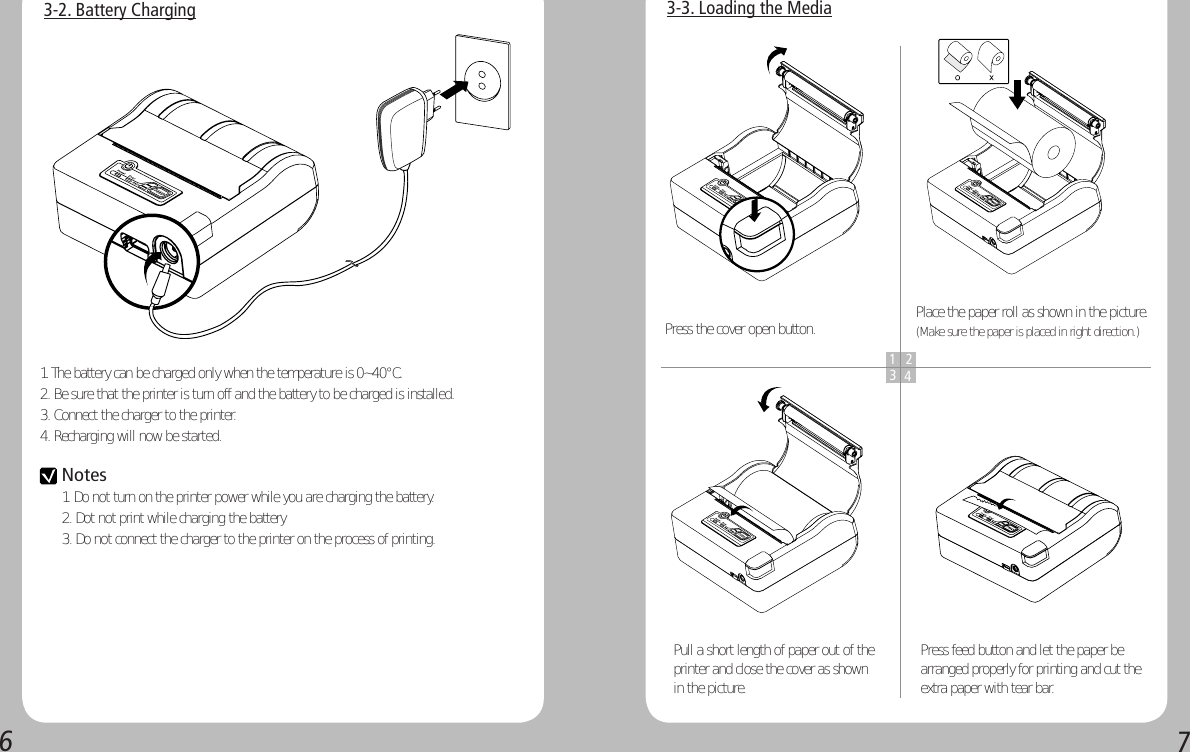 3-2. Battery Charging

1. The battery can be charged only when the temperature is 0~40°C.
2. Be sure that the printer is turn off and the battery to be charged is installed.
3. Connect the charger to the printer.
4. Recharging will now be started.

Notes
1. Do not turn on the printer power while you are charging the battery.
2. Dot not print while charging the battery
3. Do not connect the charger to the printer on the process of printing.

6

3-3. Loading the Media

O X

Press the cover open button.

Place the paper roll as shown in the picture. (Make sure the paper is placed in right direction.)

1 2
3 4

Pull a short length of paper out of the printer and close the cover as shown in the picture.

Press feed button and let the paper be arranged properly for printing and cut the extra paper with tear bar.

7