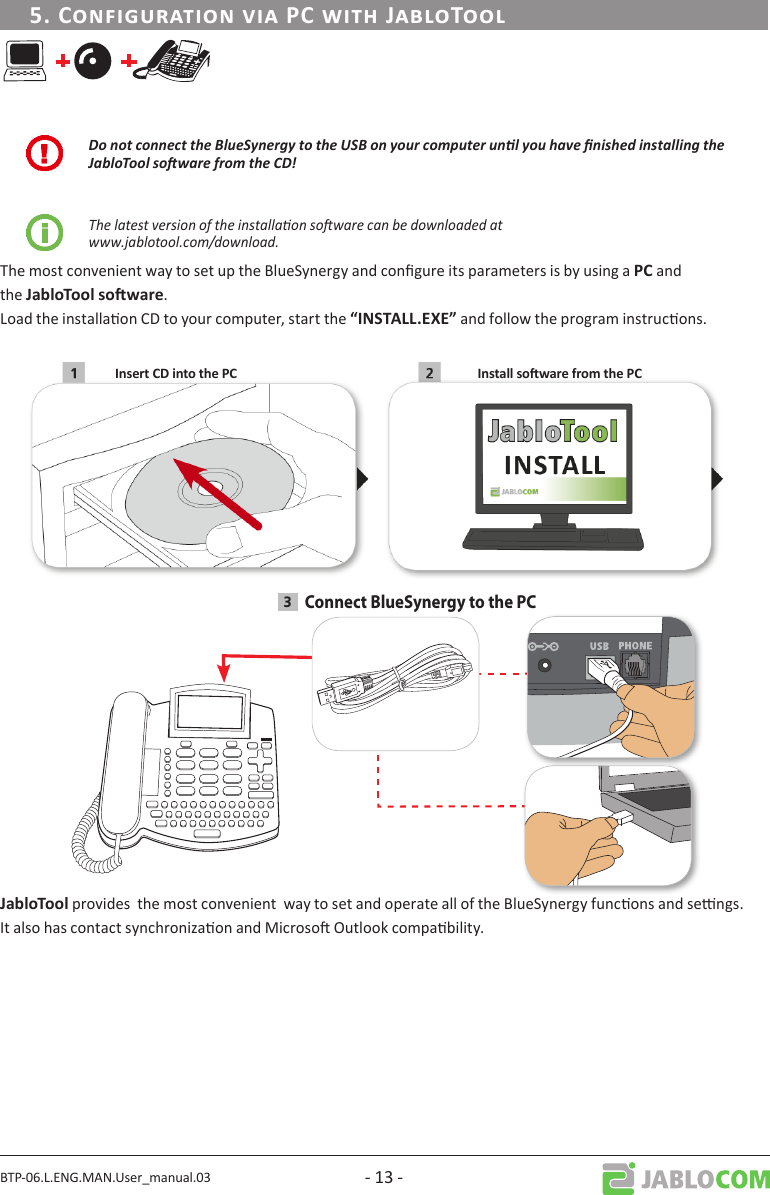 5. Configuration via PC with JabloTool

Do not connect the BlueSynergy to the USB on your computer until you have finished installing the JabloTool software from the CD!

The latest version of the installation software can be downloaded at www.jablotool.com/download.

The most convenient way to set up the BlueSynergy and configure its parameters is by using a PC and the JabloTool software.
Load the installation CD to your computer, start the “INSTALL.EXE” and follow the program instructions.

1 Insert CD into the PC

2 Install software from the PC

JabloTool
INSTALL
JABLOCOM

3 Connect BlueSynergy to the PC

USB PHONE

JabloTool provides the most convenient way to set and operate all of the BlueSynergy functions and settings. It also has contact synchronization and Microsoft Outlook compatibility.

BTP-06.L.ENG.MAN.User_manual.03 - 13 - JABLOCOM