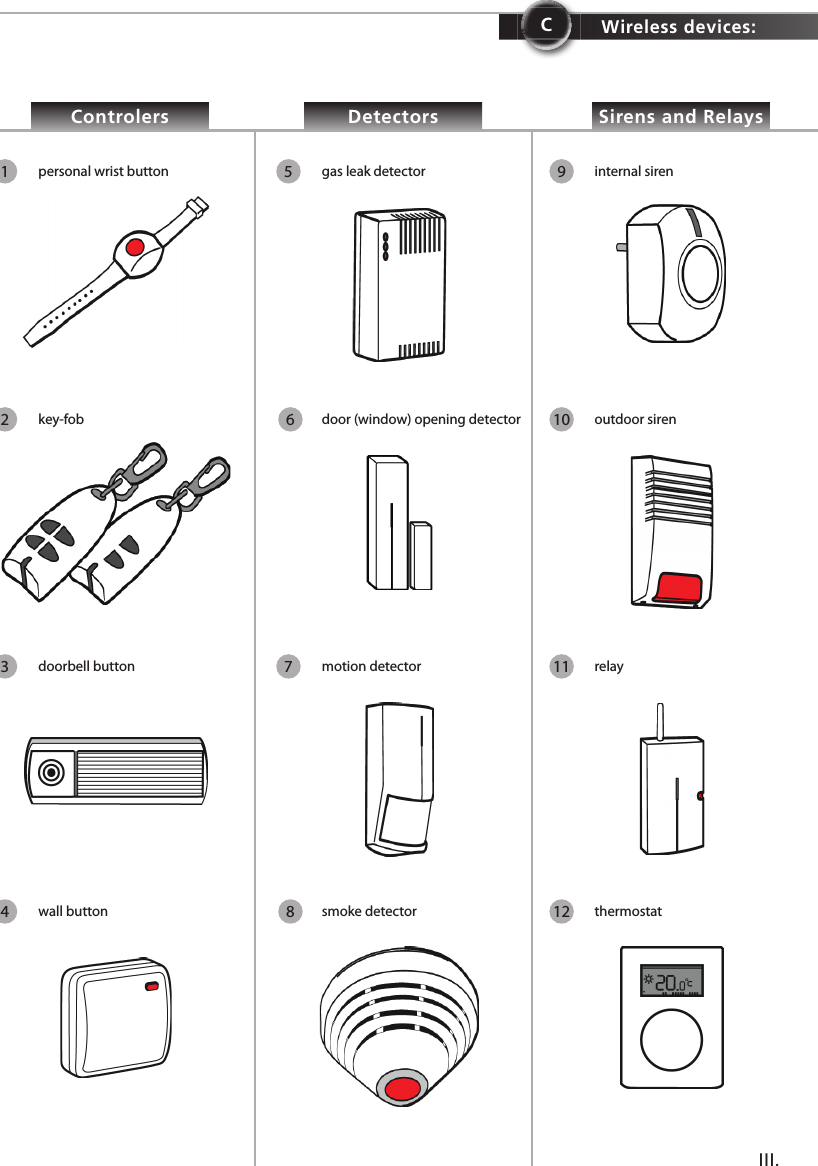 C Wireless devices:

Controlers

1 personal wrist button

2 key-fob

3 doorbell button

4 wall button

Detectors

5 gas leak detector

6 door (window) opening detector

7 motion detector

8 smoke detector

Sirens and Relays

9 internal siren

10 outdoor siren

11 relay

12 thermostat

20.0°C

III.