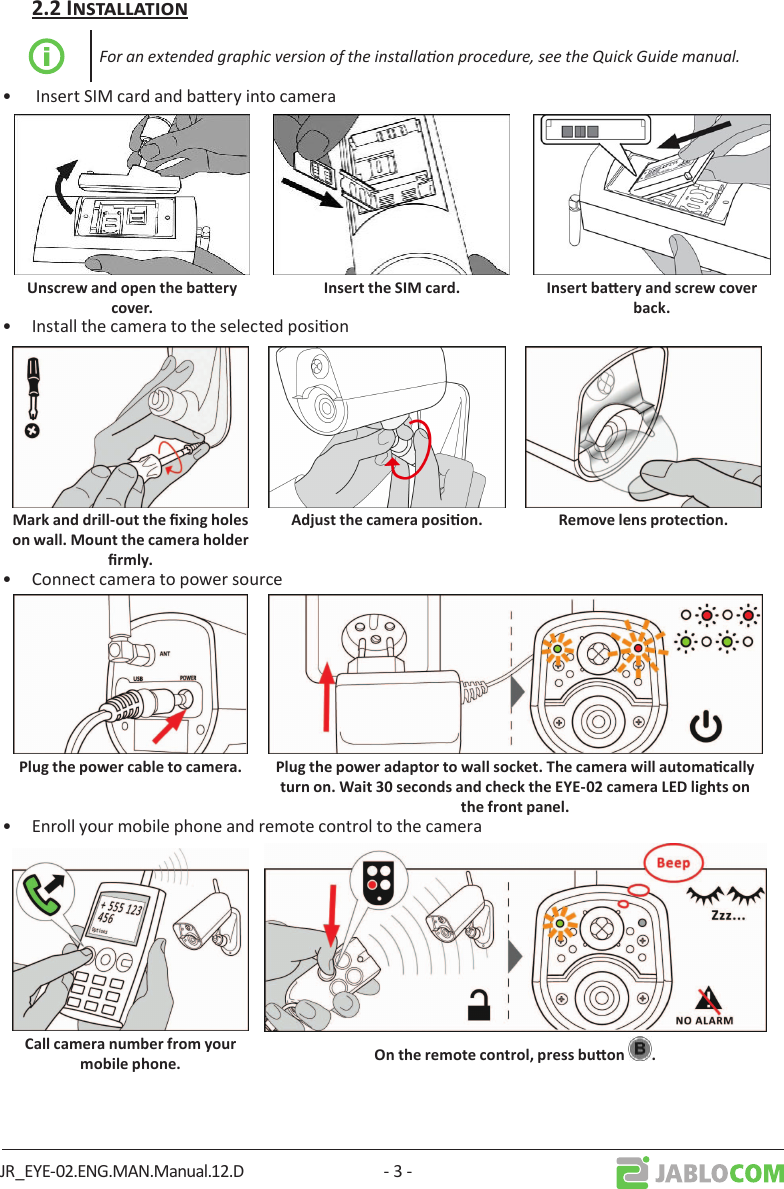 2.2 INSTALLATION

For an extended graphic version of the installation procedure, see the Quick Guide manual.

• Insert SIM card and battery into camera

Unscrew and open the battery cover.

Insert the SIM card.

Insert battery and screw cover back.

• Install the camera to the selected position

Mark and drill-out the fixing holes on wall. Mount the camera holder firmly.

Adjust the camera position.

Remove lens protection.

• Connect camera to power source

ANT

USB

POWER

Plug the power cable to camera.

Plug the power adaptor to wall socket. The camera will automatically turn on. Wait 30 seconds and check the EYE-02 camera LED lights on the front panel.

• Enroll your mobile phone and remote control to the camera

+ 555 123 456

Beep

Zzz...

NO ALARM

Call camera number from your mobile phone.

On the remote control, press button B.

JR_EYE-02.ENG.MAN.Manual.12.D - 3 - JABLOCOM