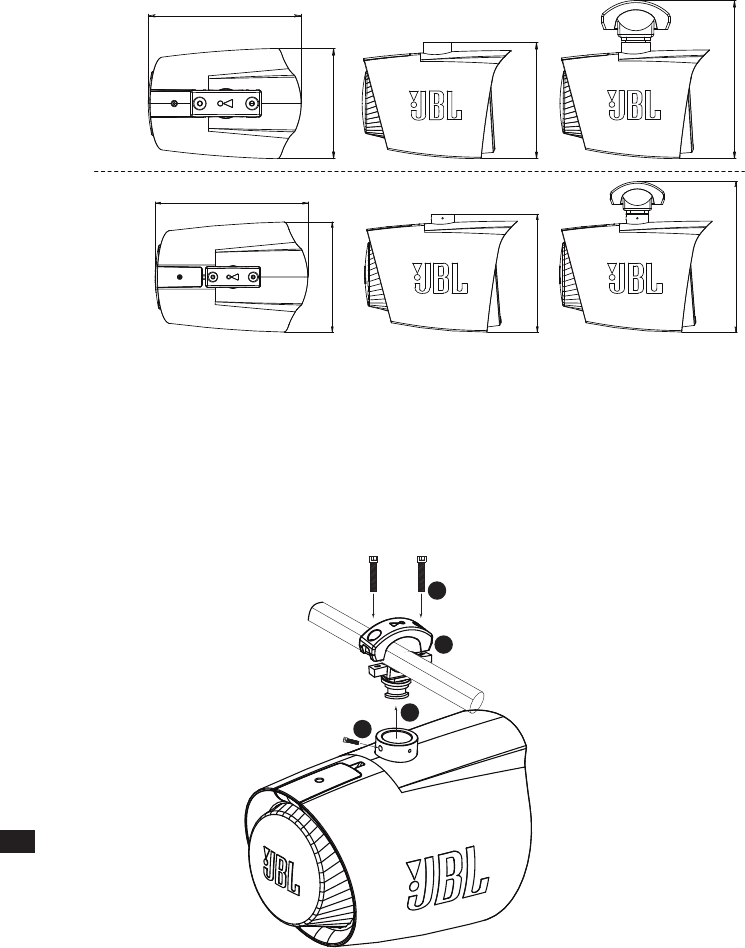 JBL

JBL

JBL

JBL

JBL

JBL