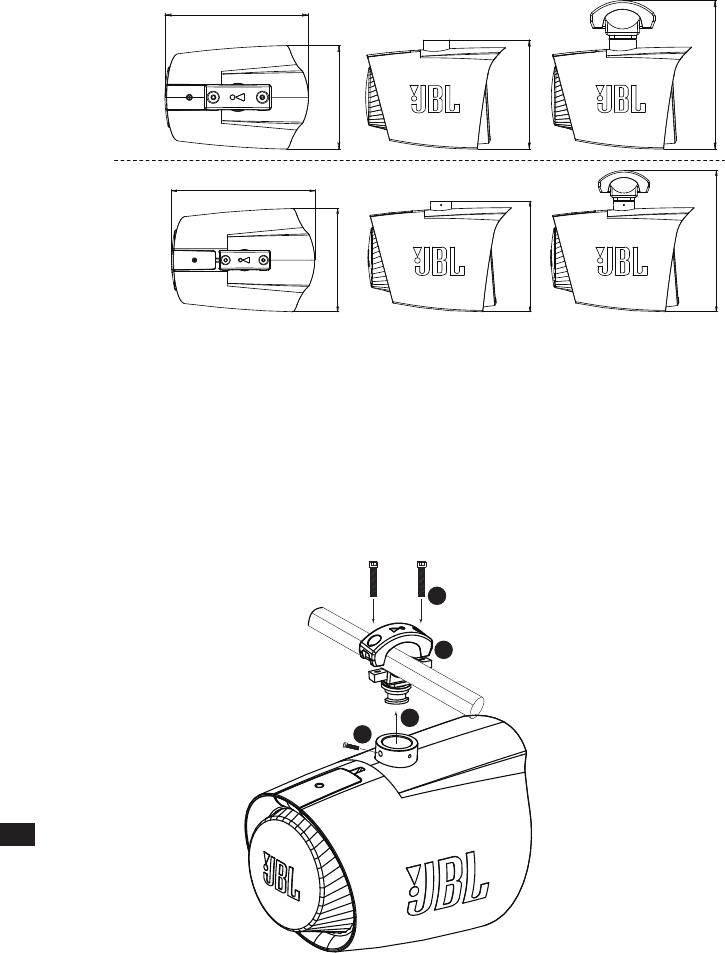 JBL

JBL

JBL

JBL

JBL

JBL