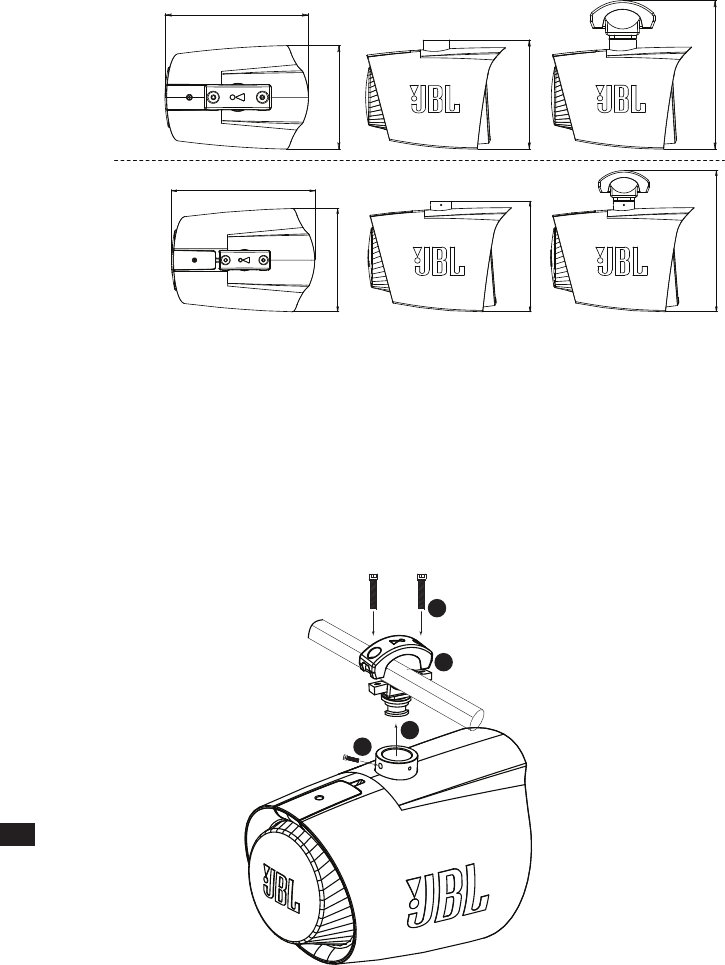 JBL JBL JBL JBL

JBL JBL