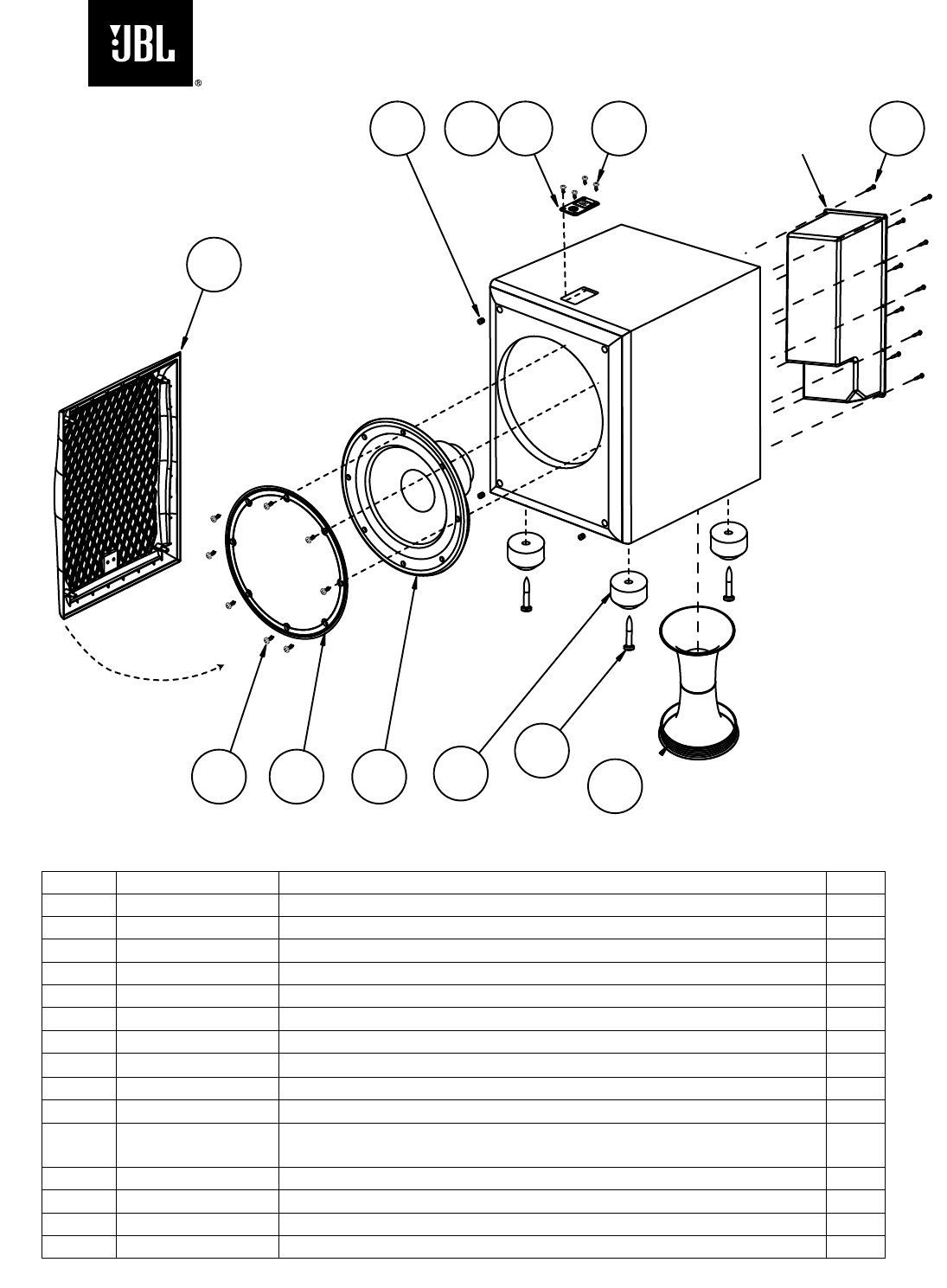 JBL
®