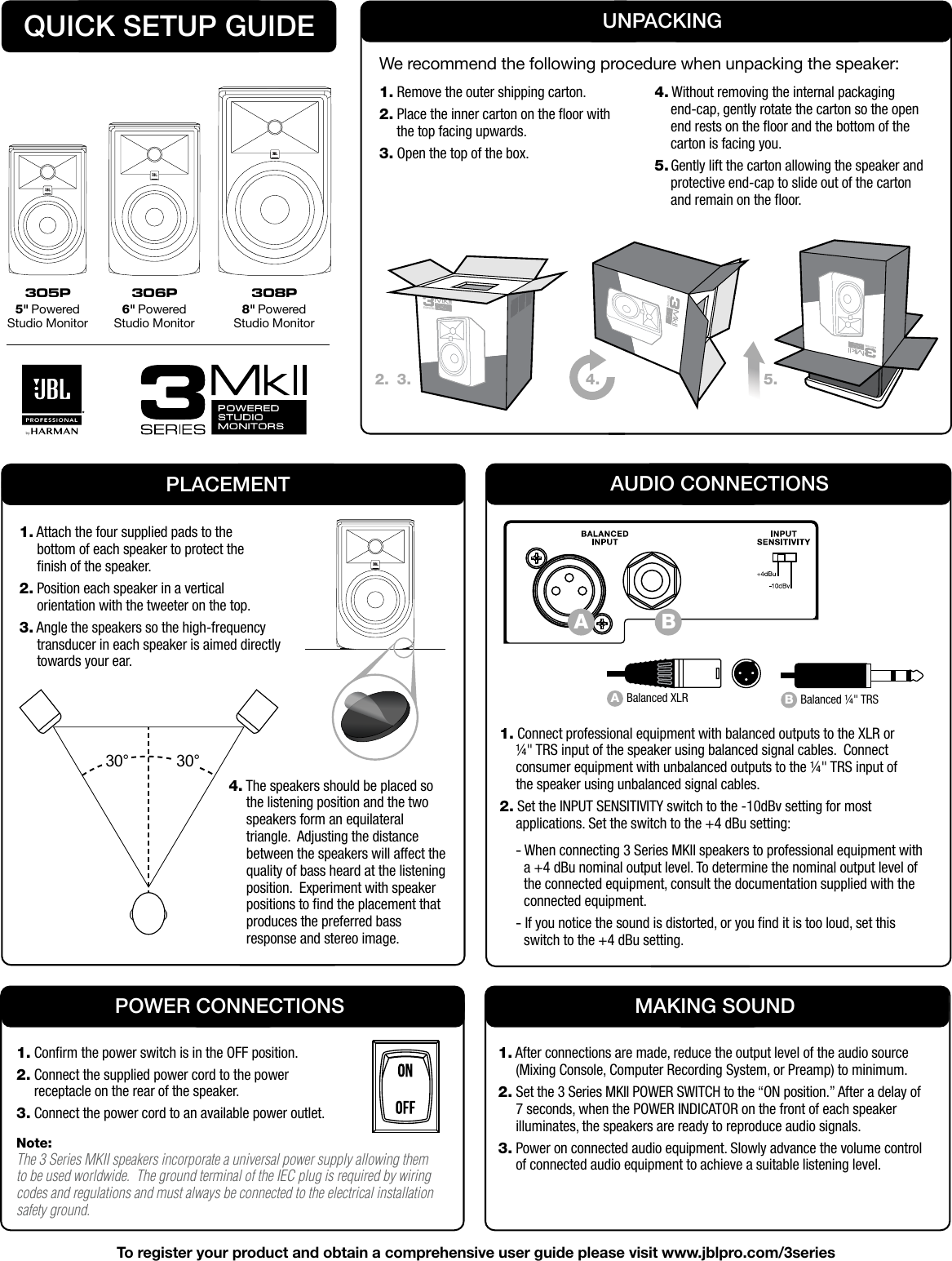 QUICK SETUP GUIDE

305P
5" Powered Studio Monitor

306P
6" Powered Studio Monitor

308P
8" Powered Studio Monitor

JBL PROFESSIONAL by HARMAN

3 SERIES MkII POWERED STUDIO MONITORS

UNPACKING

We recommend the following procedure when unpacking the speaker:

1. Remove the outer shipping carton.
2. Place the inner carton on the floor with the top facing upwards.
3. Open the top of the box.

4. Without removing the internal packaging end-cap, gently rotate the carton so the open end rests on the floor and the bottom of the carton is facing you.
5. Gently lift the carton allowing the speaker and protective end-cap to slide out of the carton and remain on the floor.

2. 3.
4.
5.

PLACEMENT

1. Attach the four supplied pads to the bottom of each speaker to protect the finish of the speaker.
2. Position each speaker in a vertical orientation with the tweeter on the top.
3. Angle the speakers so the high-frequency transducer in each speaker is aimed directly towards your ear.

30° 30°

4. The speakers should be placed so the listening position and the two speakers form an equilateral triangle. Adjusting the distance between the speakers will affect the quality of bass heard at the listening position. Experiment with speaker positions to find the placement that produces the preferred bass response and stereo image.

AUDIO CONNECTIONS

BALANCED INPUT
INPUT SENSITIVITY
+4dBu
-10dBv
A B

A Balanced XLR
B Balanced ¼" TRS

1. Connect professional equipment with balanced outputs to the XLR or ¼" TRS input of the speaker using balanced signal cables. Connect consumer equipment with unbalanced outputs to the ¼" TRS input of the speaker using unbalanced signal cables.
2. Set the INPUT SENSITIVITY switch to the -10dBv setting for most applications. Set the switch to the +4 dBu setting:

- When connecting 3 Series MKII speakers to professional equipment with a +4 dBu nominal output level. To determine the nominal output level of the connected equipment, consult the documentation supplied with the connected equipment.
- If you notice the sound is distorted, or you find it is too loud, set this switch to the +4 dBu setting.

POWER CONNECTIONS

1. Confirm the power switch is in the OFF position.
2. Connect the supplied power cord to the power receptacle on the rear of the speaker.
3. Connect the power cord to an available power outlet.

ON
OFF

Note:
The 3 Series MKII speakers incorporate a universal power supply allowing them to be used worldwide. The ground terminal of the IEC plug is required by wiring codes and regulations and must always be connected to the electrical installation safety ground.

MAKING SOUND

1. After connections are made, reduce the output level of the audio source (Mixing Console, Computer Recording System, or Preamp) to minimum.
2. Set the 3 Series MKII POWER SWITCH to the “ON position.” After a delay of 7 seconds, when the POWER INDICATOR on the front of each speaker illuminates, the speakers are ready to reproduce audio signals.
3. Power on connected audio equipment. Slowly advance the volume control of connected audio equipment to achieve a suitable listening level.

To register your product and obtain a comprehensive user guide please visit www.jblpro.com/3series