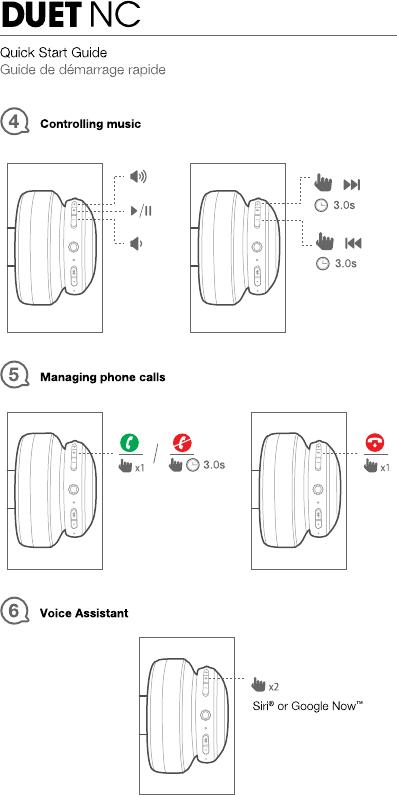 DUET NC

Quick Start Guide
Guide de démarrage rapide

4 Controlling music

3.0s

3.0s

5 Managing phone calls

x1 / 3.0s

x1

6 Voice Assistant

x2
Siri® or Google Now™