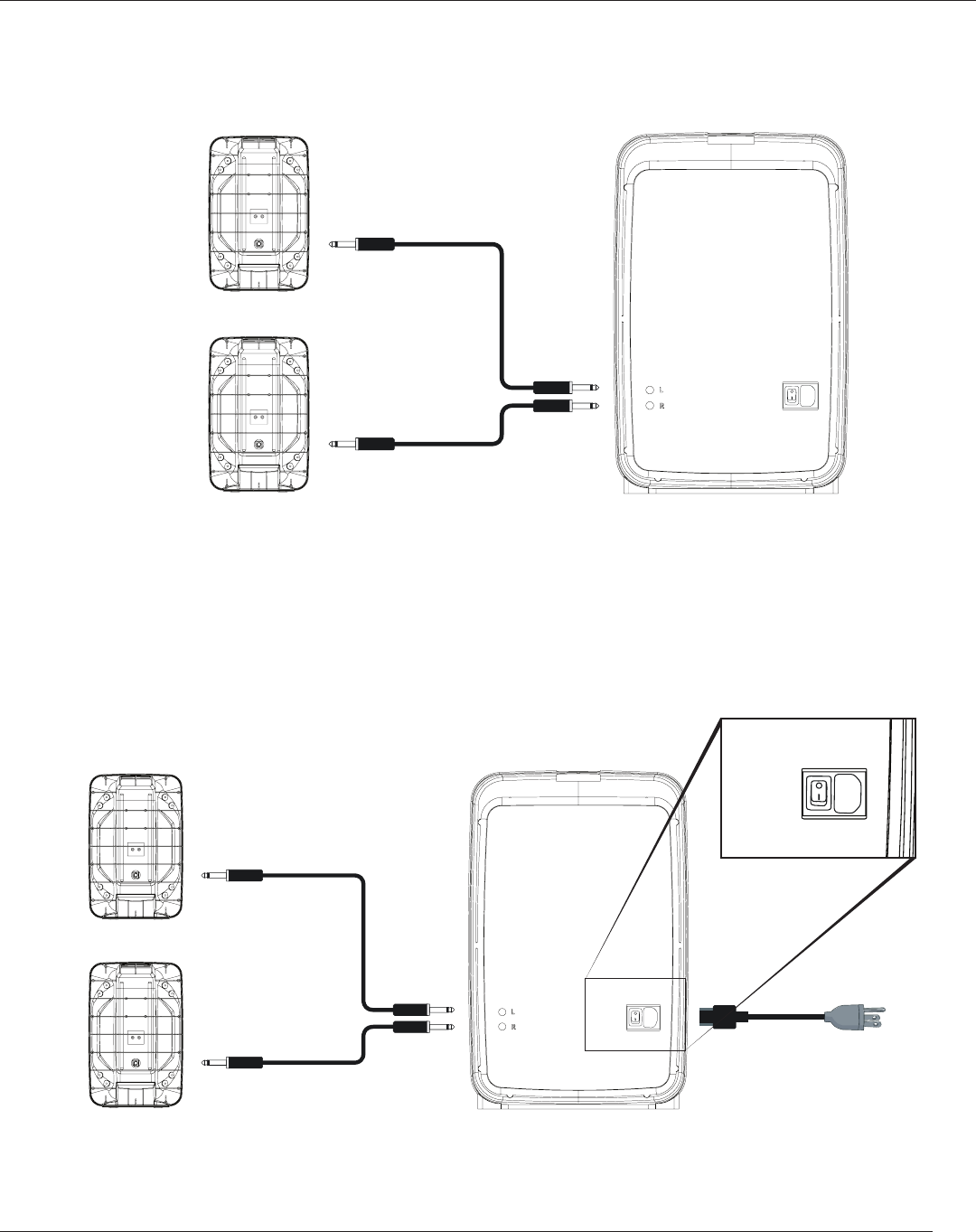 L
R

L
R