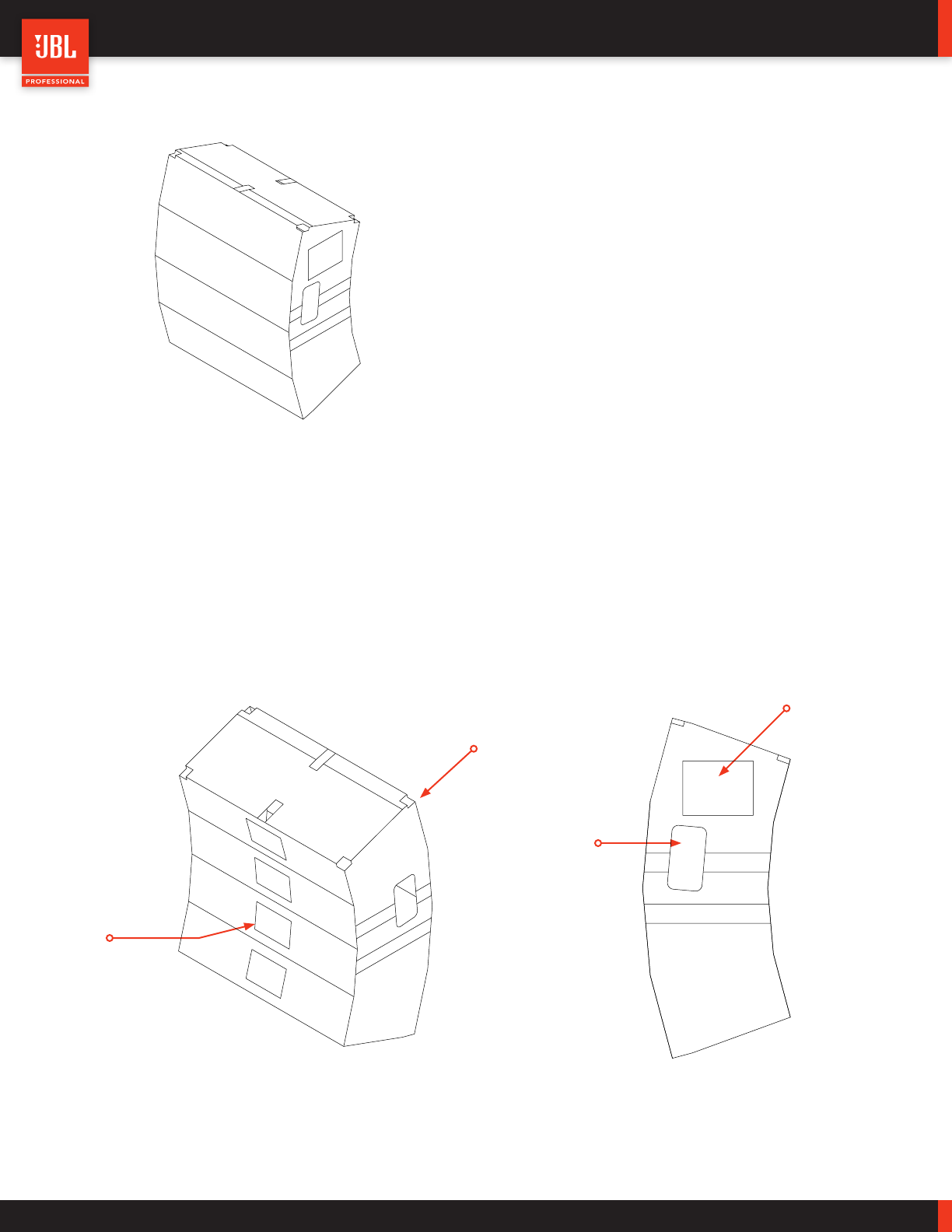 JBL
PROFESSIONAL