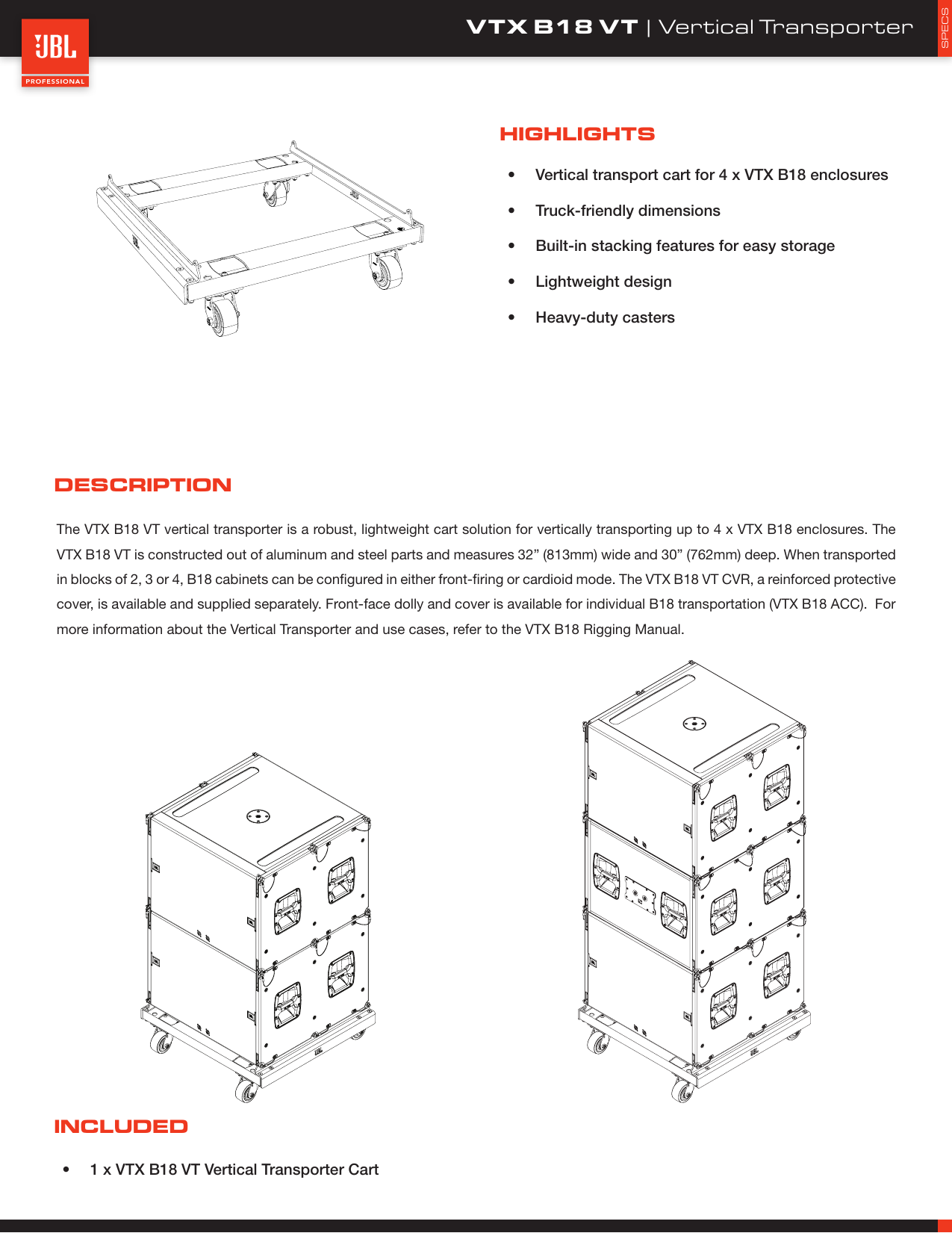 JBL PROFESSIONAL

VTX B18 VT | Vertical Transporter

SPECS

HIGHLIGHTS

• Vertical transport cart for 4 x VTX B18 enclosures
• Truck-friendly dimensions
• Built-in stacking features for easy storage
• Lightweight design
• Heavy-duty casters

DESCRIPTION

The VTX B18 VT vertical transporter is a robust, lightweight cart solution for vertically transporting up to 4 x VTX B18 enclosures. The VTX B18 VT is constructed out of aluminum and steel parts and measures 32” (813mm) wide and 30” (762mm) deep. When transported in blocks of 2, 3 or 4, B18 cabinets can be configured in either front-firing or cardioid mode. The VTX B18 VT CVR, a reinforced protective cover, is available and supplied separately. Front-face dolly and cover is available for individual B18 transportation (VTX B18 ACC). For more information about the Vertical Transporter and use cases, refer to the VTX B18 Rigging Manual.

INCLUDED

• 1 x VTX B18 VT Vertical Transporter Cart