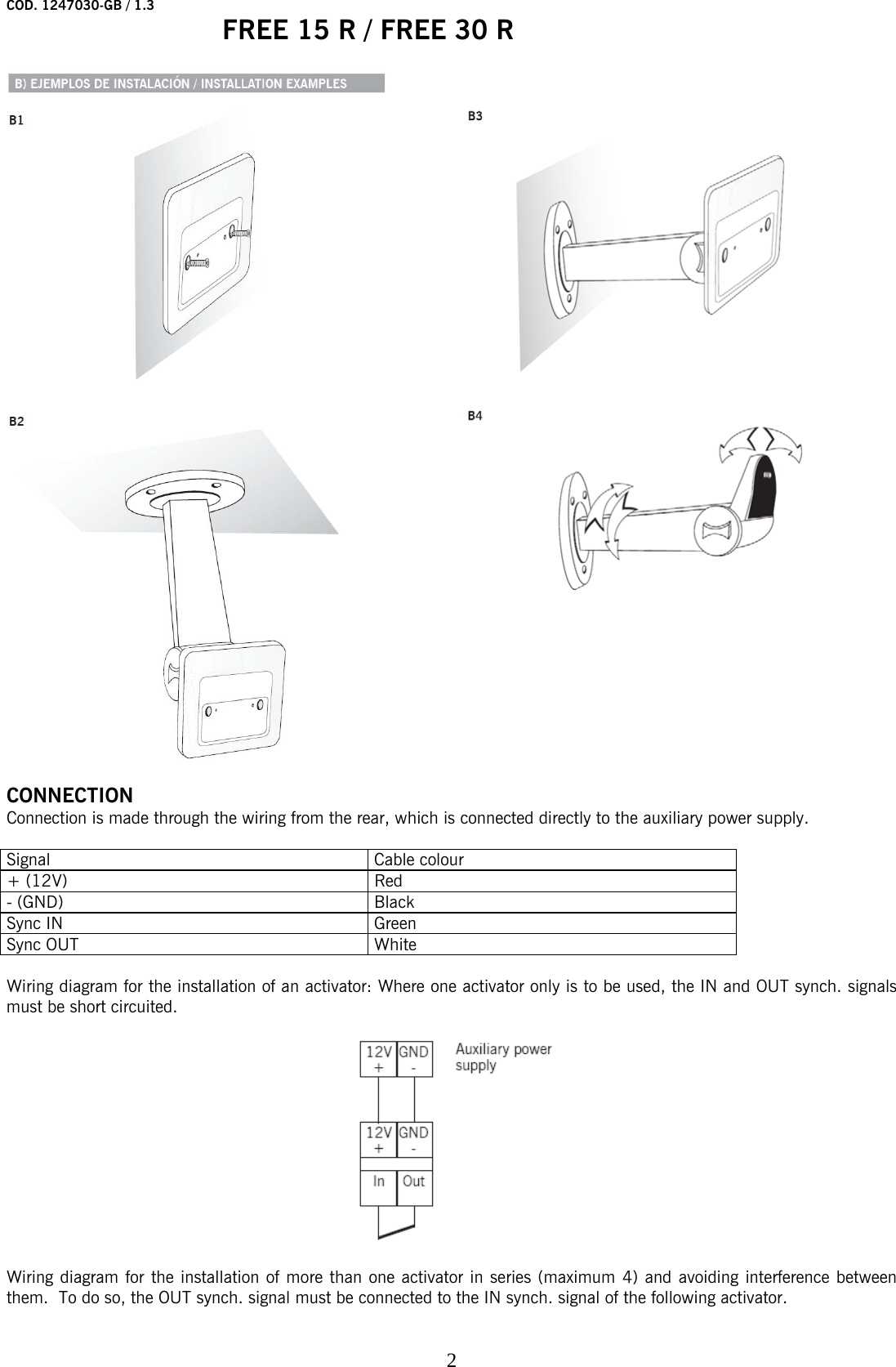 COD. 1247030-GB / 1.3

FREE 15 R / FREE 30 R

B) EJEMPLOS DE INSTALACIÓN / INSTALLATION EXAMPLES

B1

B3

B2

B4

CONNECTION
Connection is made through the wiring from the rear, which is connected directly to the auxiliary power supply.

| Signal | Cable colour |
|---|---|
| + (12V) | Red |
| - (GND) | Black |
| Sync IN | Green |
| Sync OUT | White |

Wiring diagram for the installation of an activator: Where one activator only is to be used, the IN and OUT synch. signals must be short circuited.

12V + GND - Auxiliary power supply

12V + GND -

In Out

Wiring diagram for the installation of more than one activator in series (maximum 4) and avoiding interference between them. To do so, the OUT synch. signal must be connected to the IN synch. signal of the following activator.

2