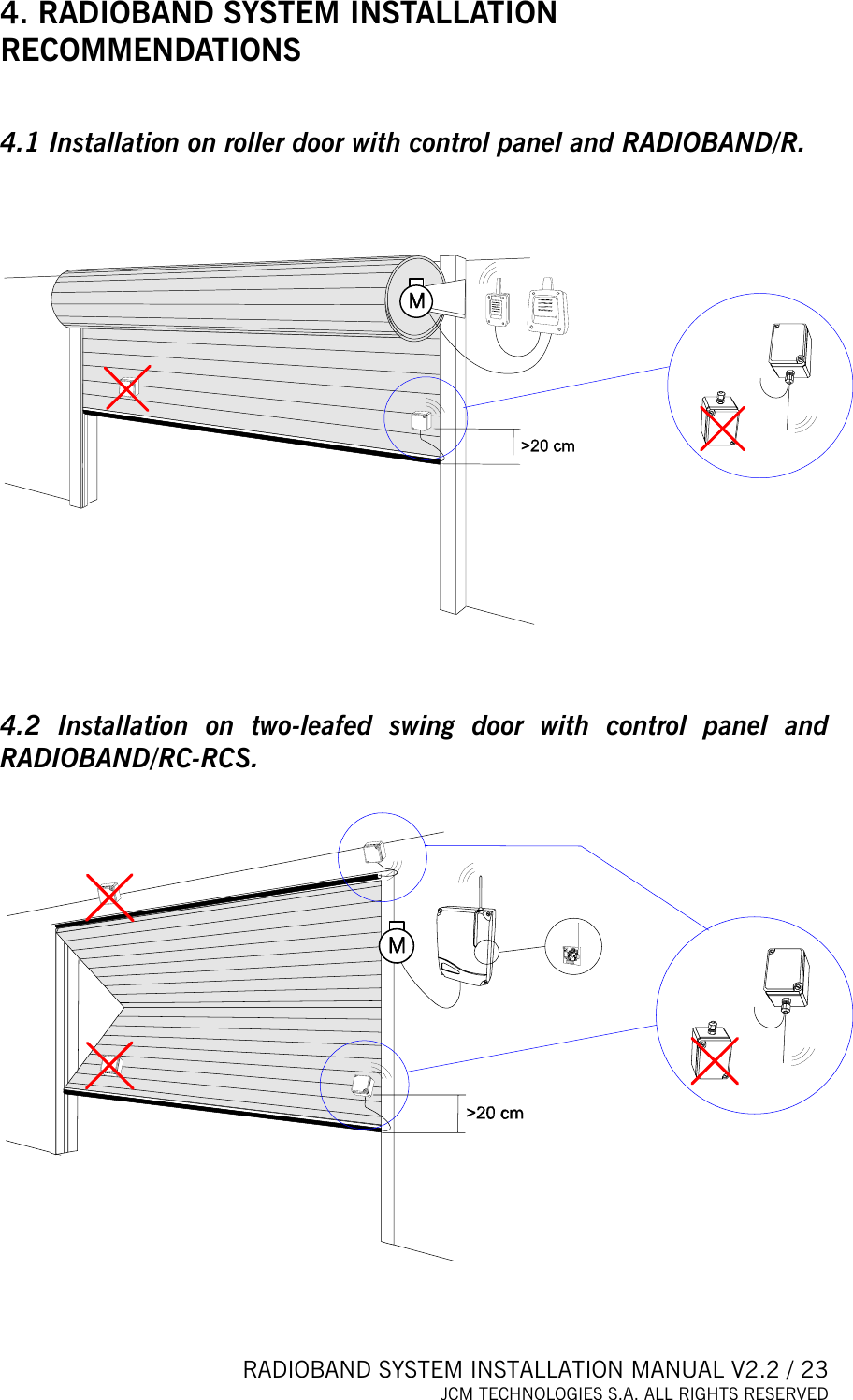 4. RADIOBAND SYSTEM INSTALLATION RECOMMENDATIONS

4.1 Installation on roller door with control panel and RADIOBAND/R.

M

>20 cm

4.2 Installation on two-leafed swing door with control panel and RADIOBAND/RC-RCS.

M

>20 cm

RADIOBAND SYSTEM INSTALLATION MANUAL V2.2 / 23
JCM TECHNOLOGIES S.A. ALL RIGHTS RESERVED