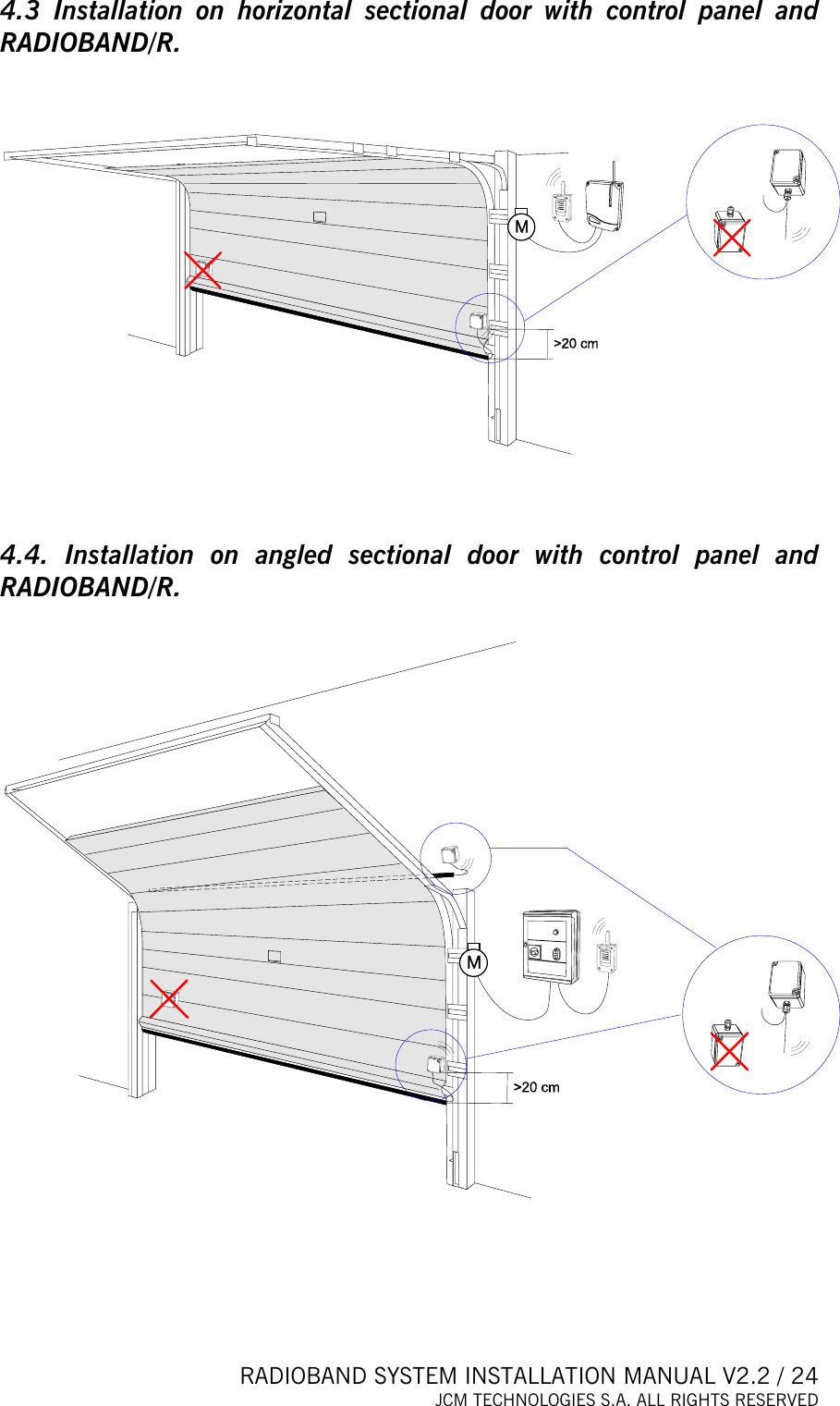 4.3 Installation on horizontal sectional door with control panel and RADIOBAND/R.

M

>20 cm

4.4. Installation on angled sectional door with control panel and RADIOBAND/R.

M

>20 cm

RADIOBAND SYSTEM INSTALLATION MANUAL V2.2 / 24
JCM TECHNOLOGIES S.A. ALL RIGHTS RESERVED