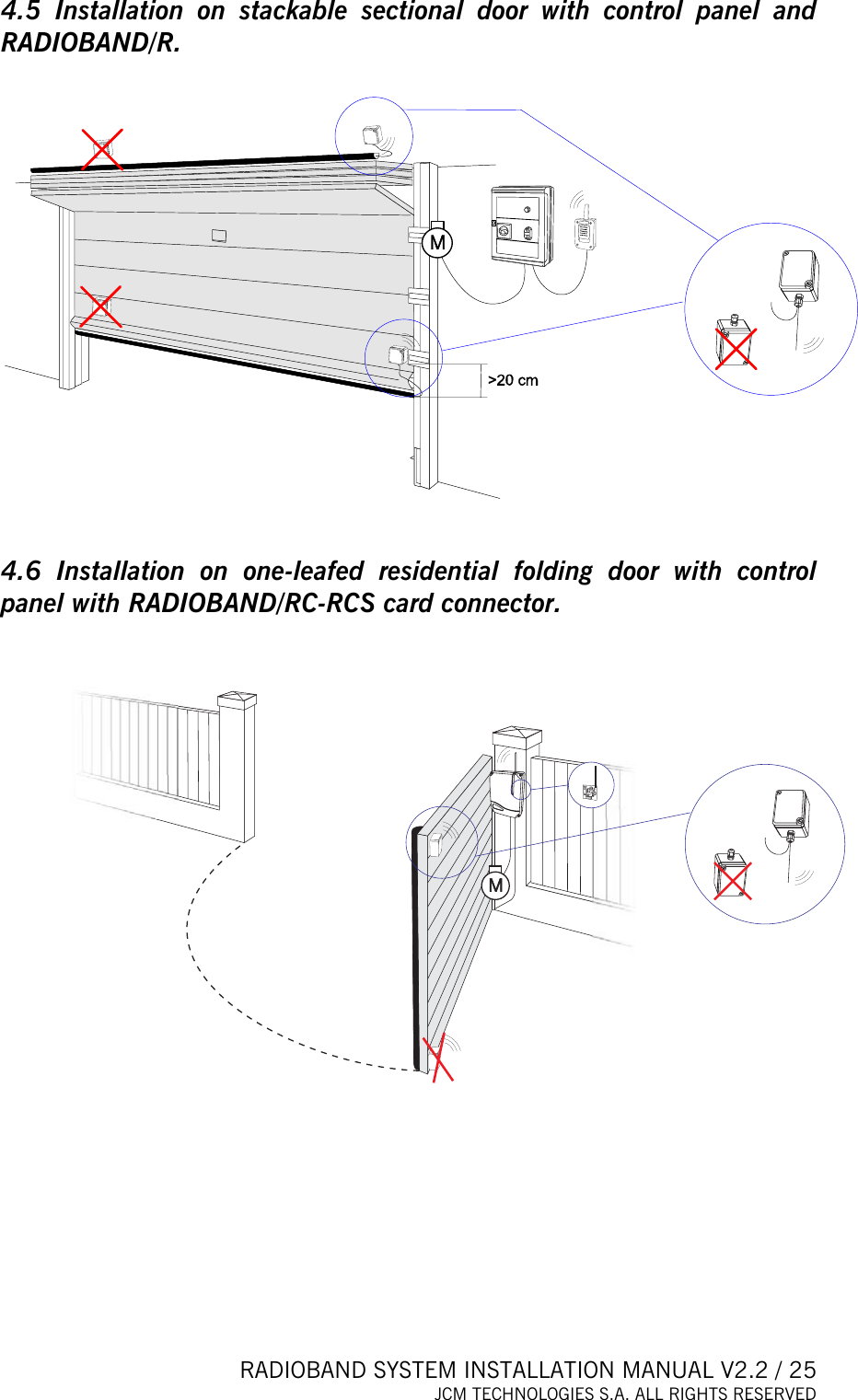 4.5 Installation on stackable sectional door with control panel and RADIOBAND/R.

M

>20 cm

4.6 Installation on one-leafed residential folding door with control panel with RADIOBAND/RC-RCS card connector.

M

RADIOBAND SYSTEM INSTALLATION MANUAL V2.2 / 25
JCM TECHNOLOGIES S.A. ALL RIGHTS RESERVED