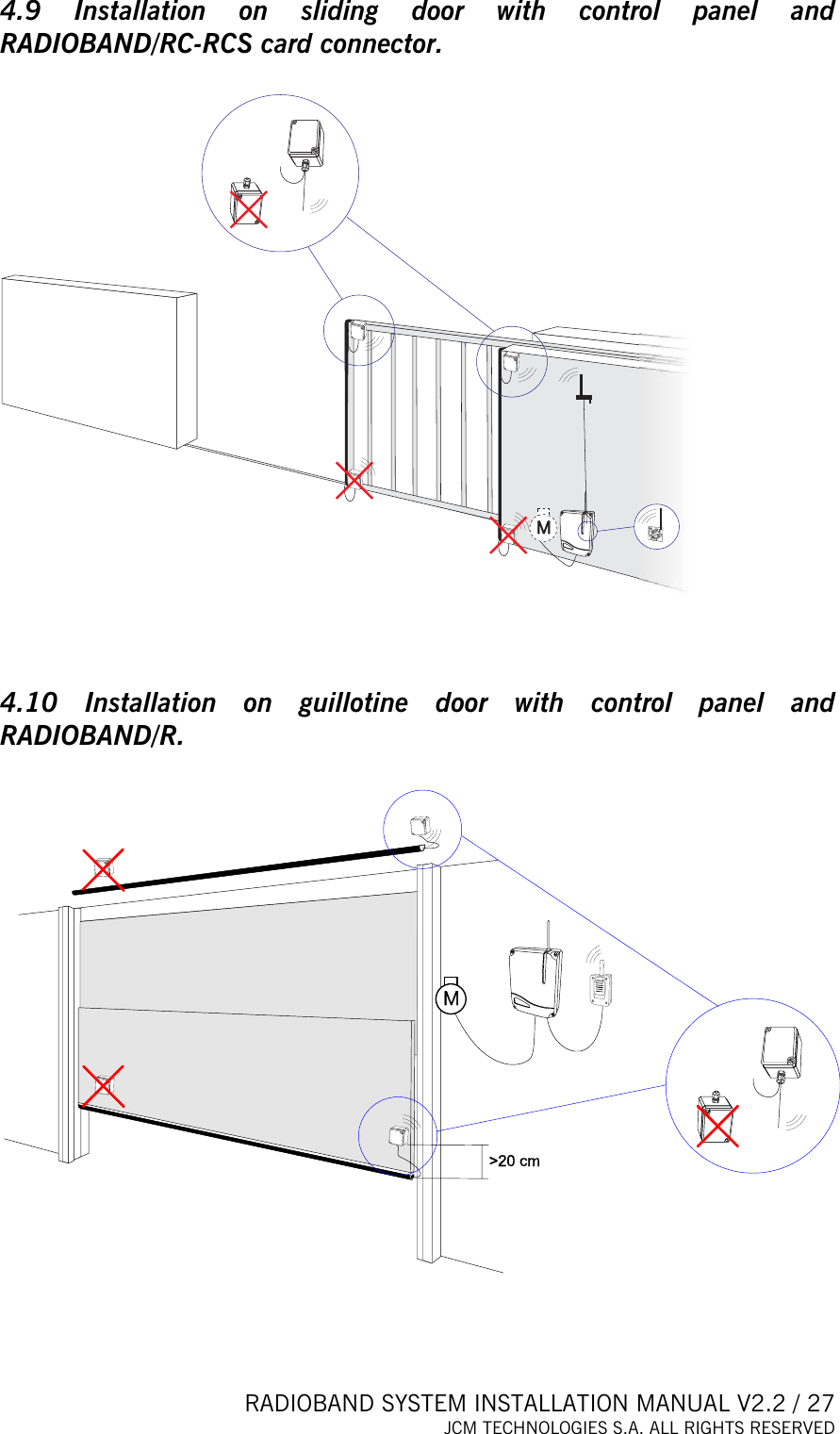 4.9 Installation on sliding door with control panel and RADIOBAND/RC-RCS card connector.

M

4.10 Installation on guillotine door with control panel and RADIOBAND/R.

M

>20 cm

RADIOBAND SYSTEM INSTALLATION MANUAL V2.2 / 27
JCM TECHNOLOGIES S.A. ALL RIGHTS RESERVED