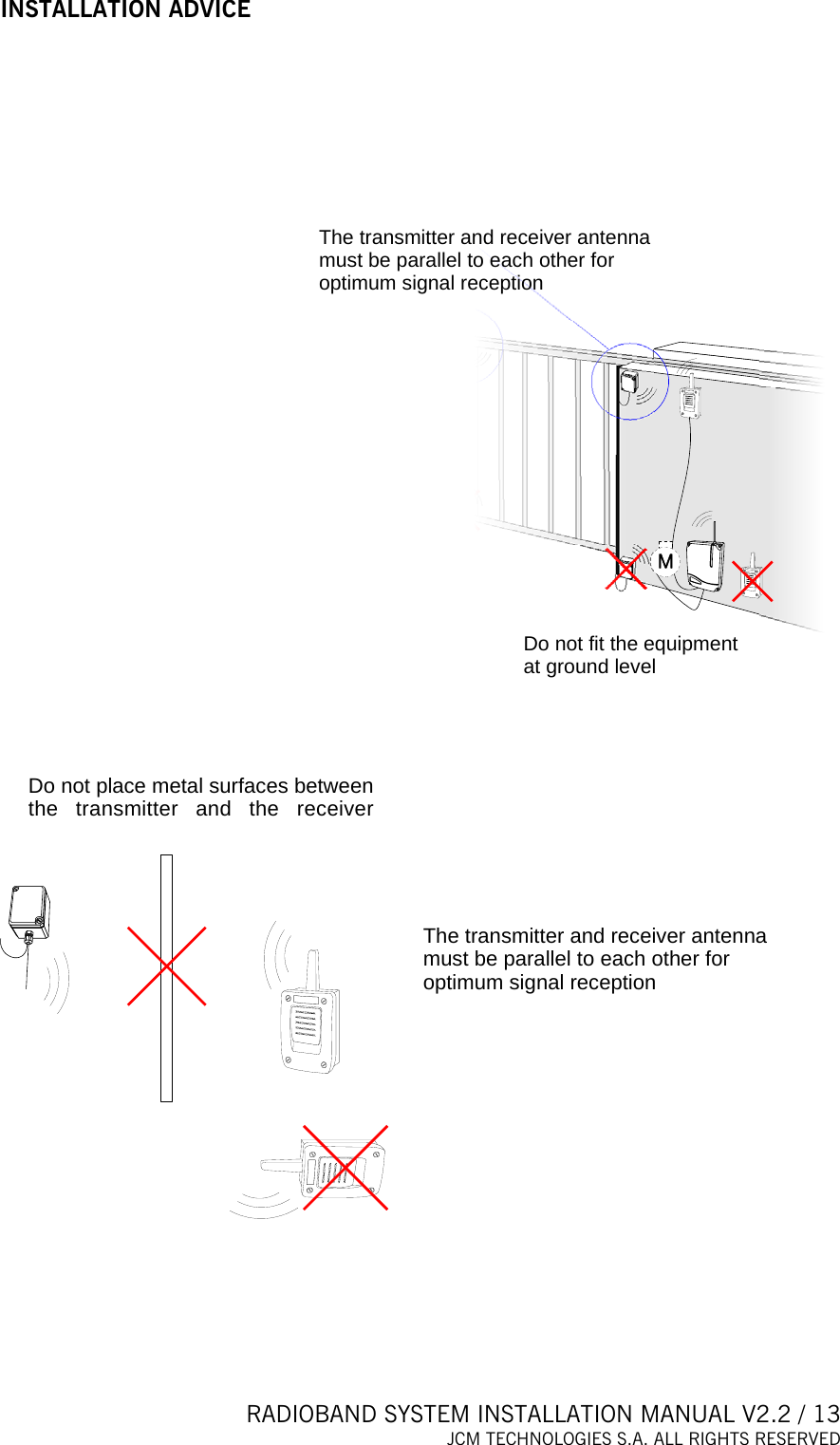 INSTALLATION ADVICE

The transmitter and receiver antenna must be parallel to each other for optimum signal reception

M

Do not fit the equipment at ground level

Do not place metal surfaces between the transmitter and the receiver

The transmitter and receiver antenna must be parallel to each other for optimum signal reception

RADIOBAND SYSTEM INSTALLATION MANUAL V2.2 / 13
JCM TECHNOLOGIES S.A. ALL RIGHTS RESERVED