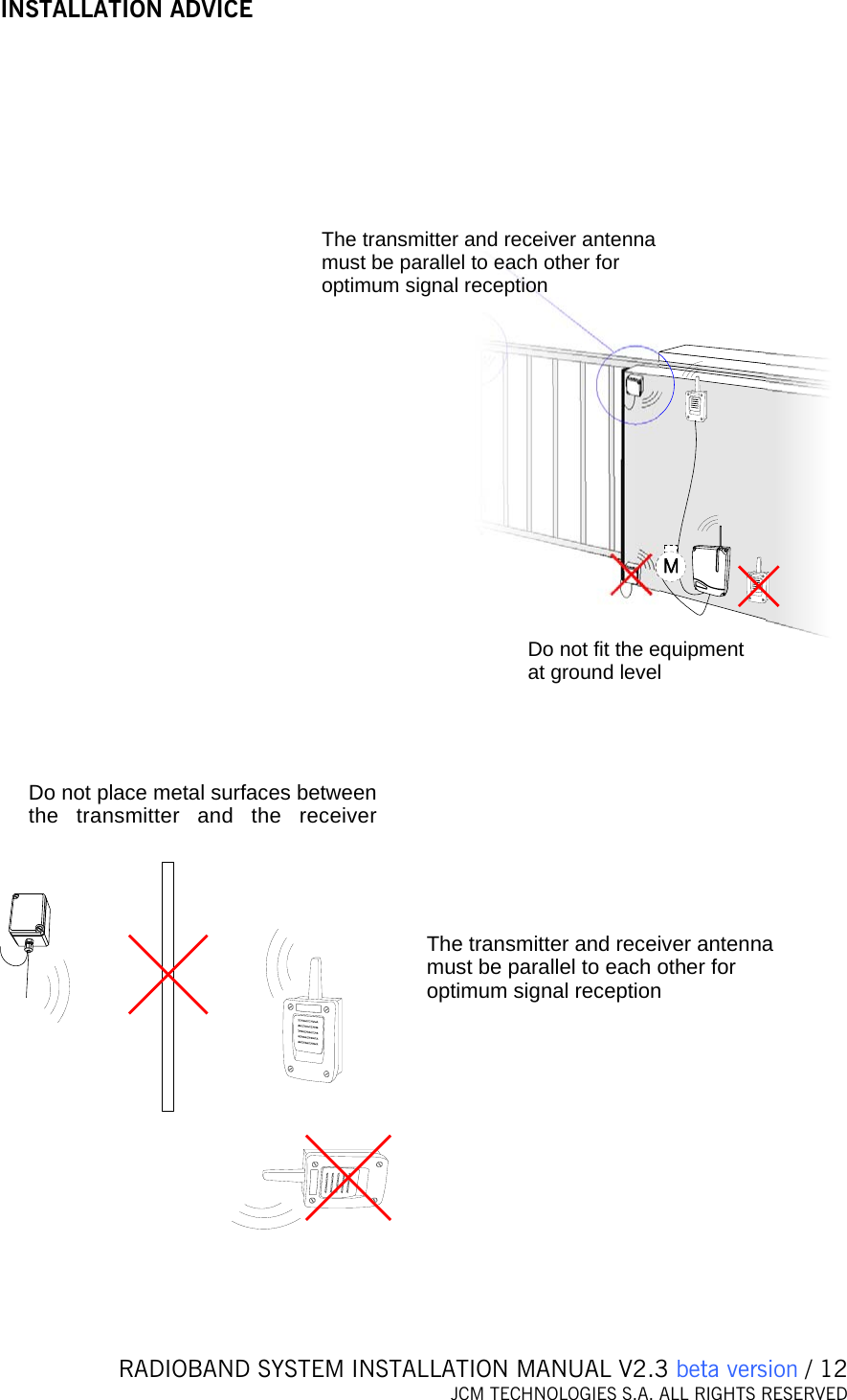 INSTALLATION ADVICE

The transmitter and receiver antenna must be parallel to each other for optimum signal reception

M

Do not fit the equipment at ground level

Do not place metal surfaces between the transmitter and the receiver

The transmitter and receiver antenna must be parallel to each other for optimum signal reception

RADIOBAND SYSTEM INSTALLATION MANUAL V2.3 beta version / 12
JCM TECHNOLOGIES S.A. ALL RIGHTS RESERVED