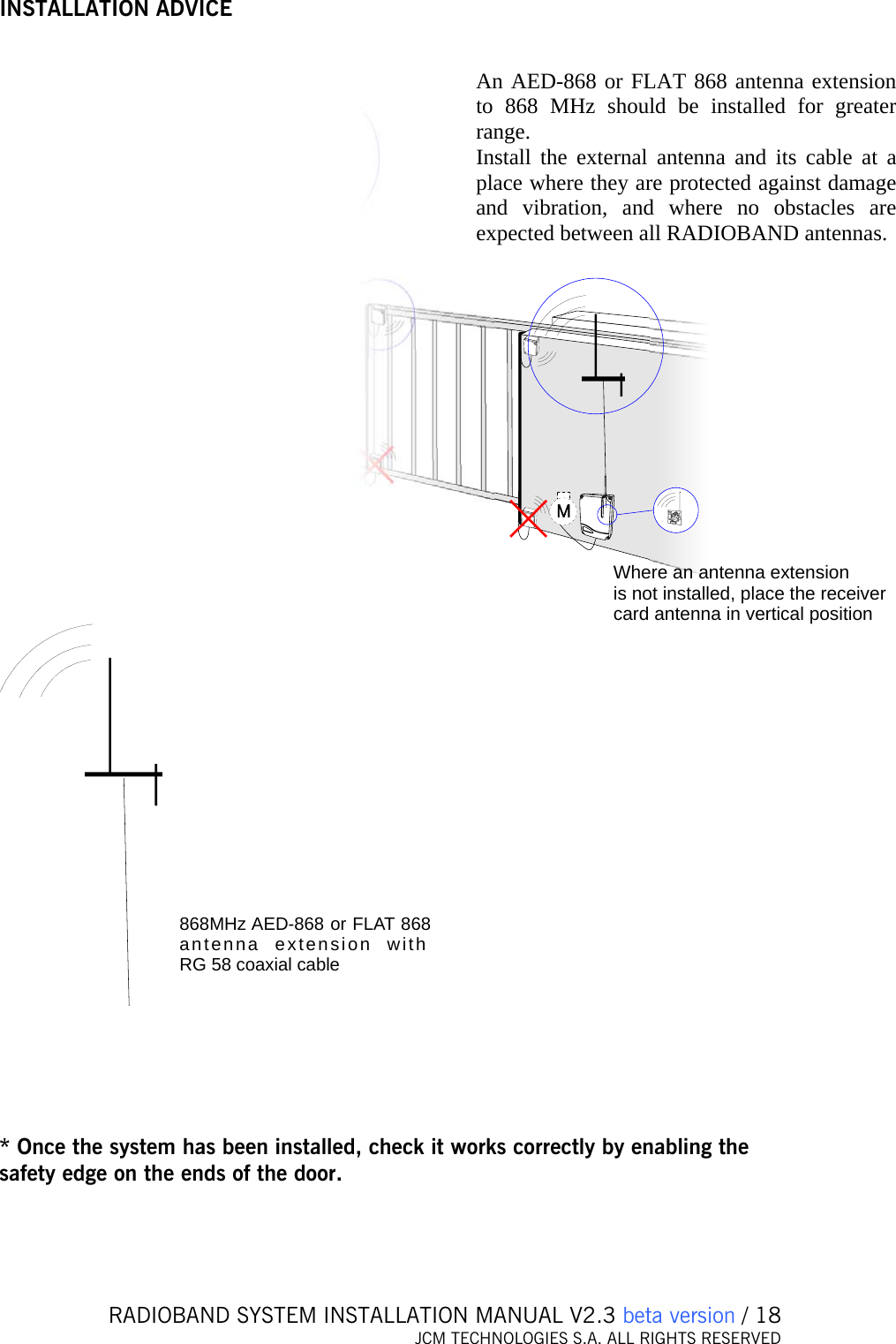 INSTALLATION ADVICE

An AED-868 or FLAT 868 antenna extension to 868 MHz should be installed for greater range.
Install the external antenna and its cable at a place where they are protected against damage and vibration, and where no obstacles are expected between all RADIOBAND antennas.

M

Where an antenna extension is not installed, place the receiver card antenna in vertical position

868MHz AED-868 or FLAT 868 antenna extension with RG 58 coaxial cable

* Once the system has been installed, check it works correctly by enabling the safety edge on the ends of the door.

RADIOBAND SYSTEM INSTALLATION MANUAL V2.3 beta version / 18
JCM TECHNOLOGIES S.A. ALL RIGHTS RESERVED