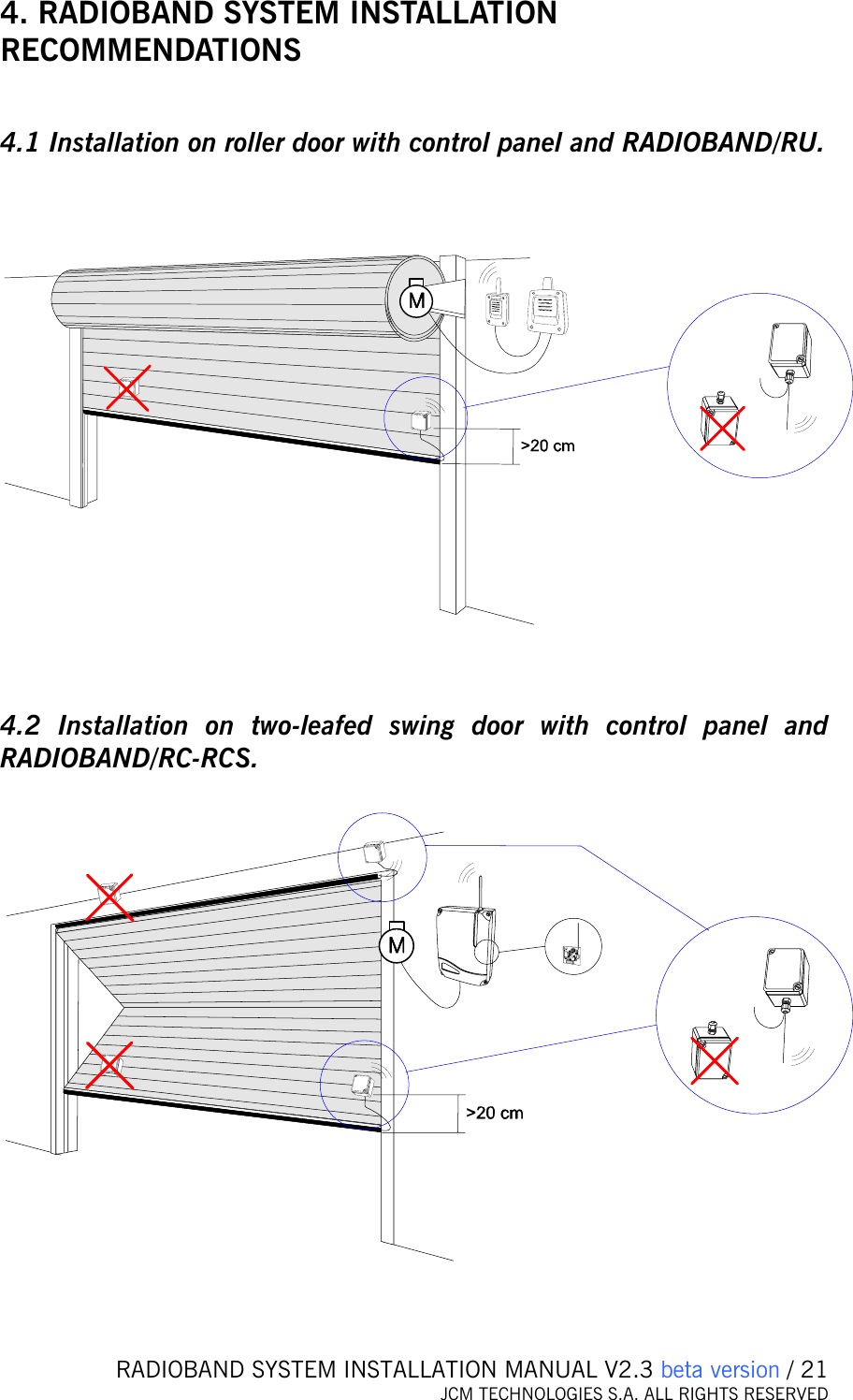 4. RADIOBAND SYSTEM INSTALLATION RECOMMENDATIONS

4.1 Installation on roller door with control panel and RADIOBAND/RU.

M

>20 cm

4.2 Installation on two-leafed swing door with control panel and RADIOBAND/RC-RCS.

M

>20 cm

RADIOBAND SYSTEM INSTALLATION MANUAL V2.3 beta version / 21
JCM TECHNOLOGIES S.A. ALL RIGHTS RESERVED