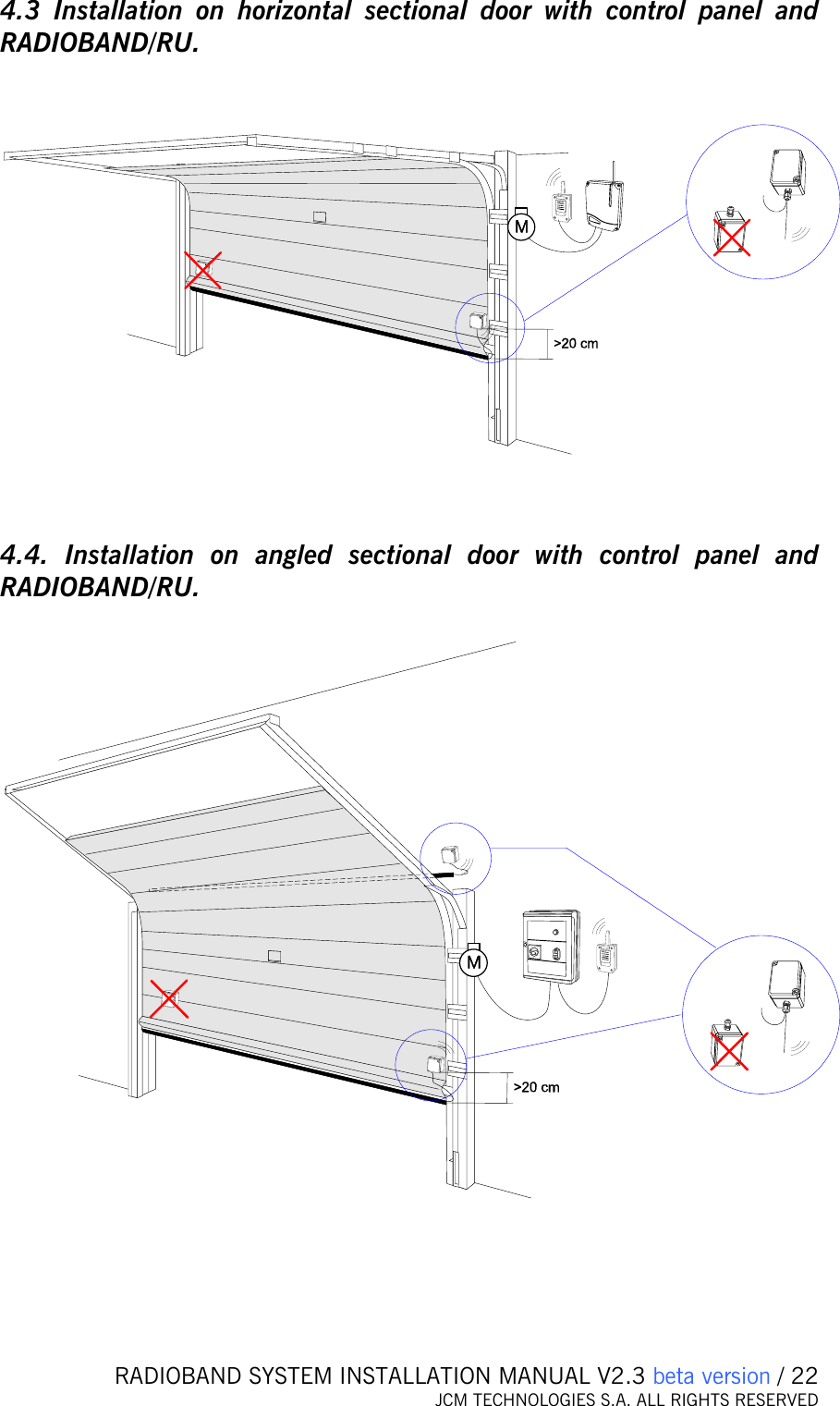 4.3 Installation on horizontal sectional door with control panel and RADIOBAND/RU.

M

>20 cm

4.4. Installation on angled sectional door with control panel and RADIOBAND/RU.

M

>20 cm

RADIOBAND SYSTEM INSTALLATION MANUAL V2.3 beta version / 22
JCM TECHNOLOGIES S.A. ALL RIGHTS RESERVED