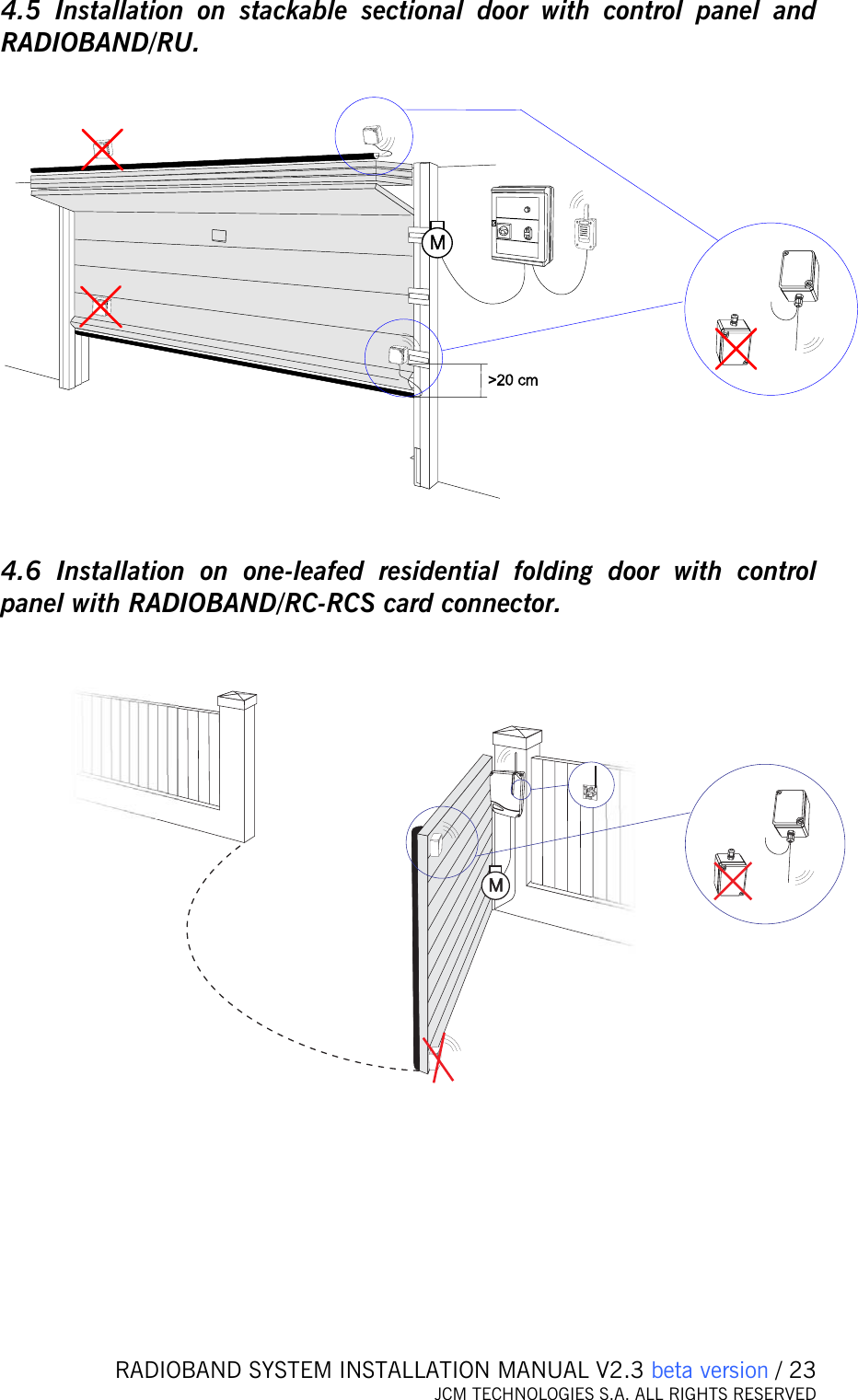 4.5 Installation on stackable sectional door with control panel and RADIOBAND/RU.

M

>20 cm

4.6 Installation on one-leafed residential folding door with control panel with RADIOBAND/RC-RCS card connector.

M

RADIOBAND SYSTEM INSTALLATION MANUAL V2.3 beta version / 23
JCM TECHNOLOGIES S.A. ALL RIGHTS RESERVED