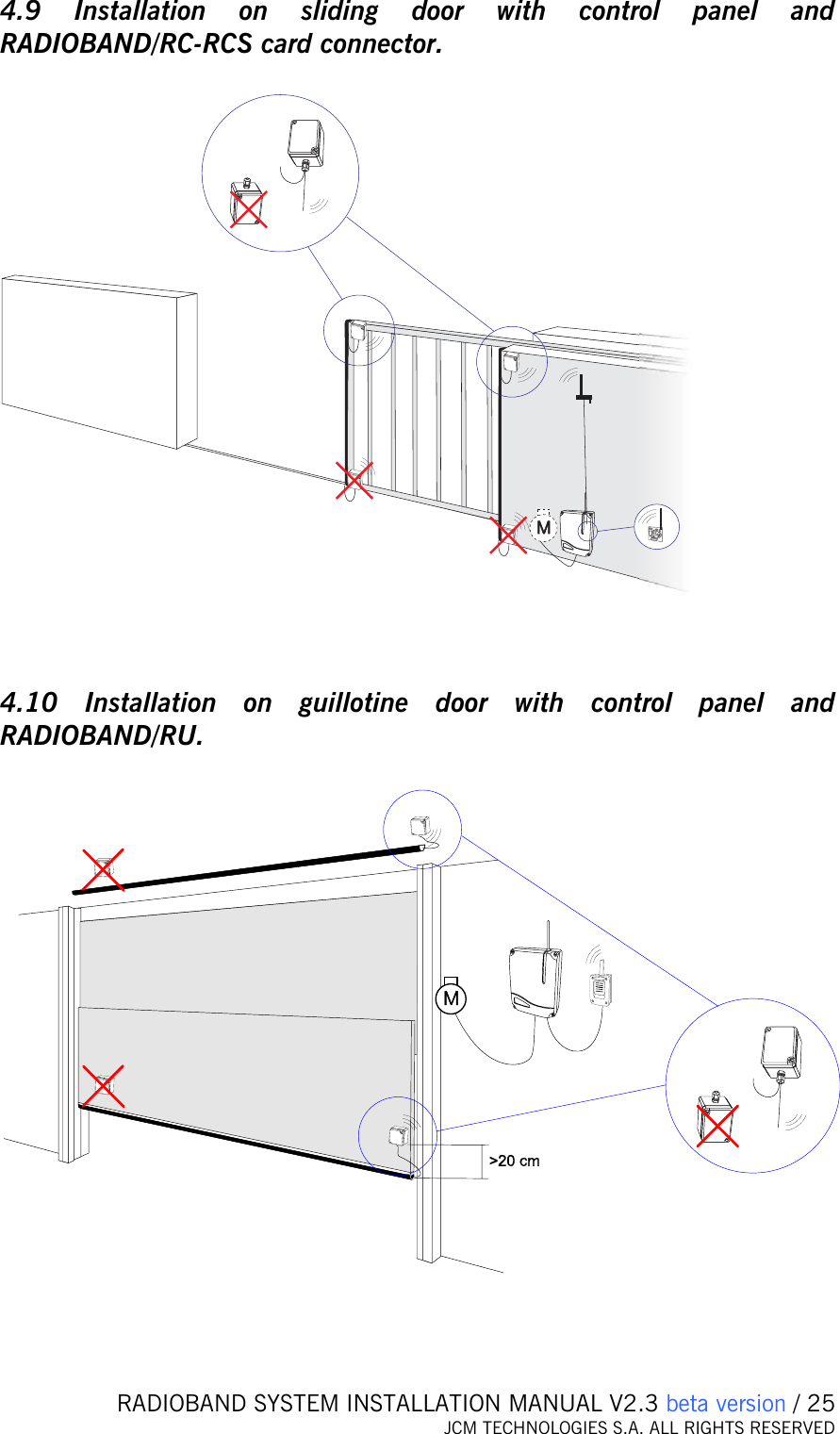 4.9 Installation on sliding door with control panel and RADIOBAND/RC-RCS card connector.

M

4.10 Installation on guillotine door with control panel and RADIOBAND/RU.

M

>20 cm

RADIOBAND SYSTEM INSTALLATION MANUAL V2.3 beta version / 25
JCM TECHNOLOGIES S.A. ALL RIGHTS RESERVED