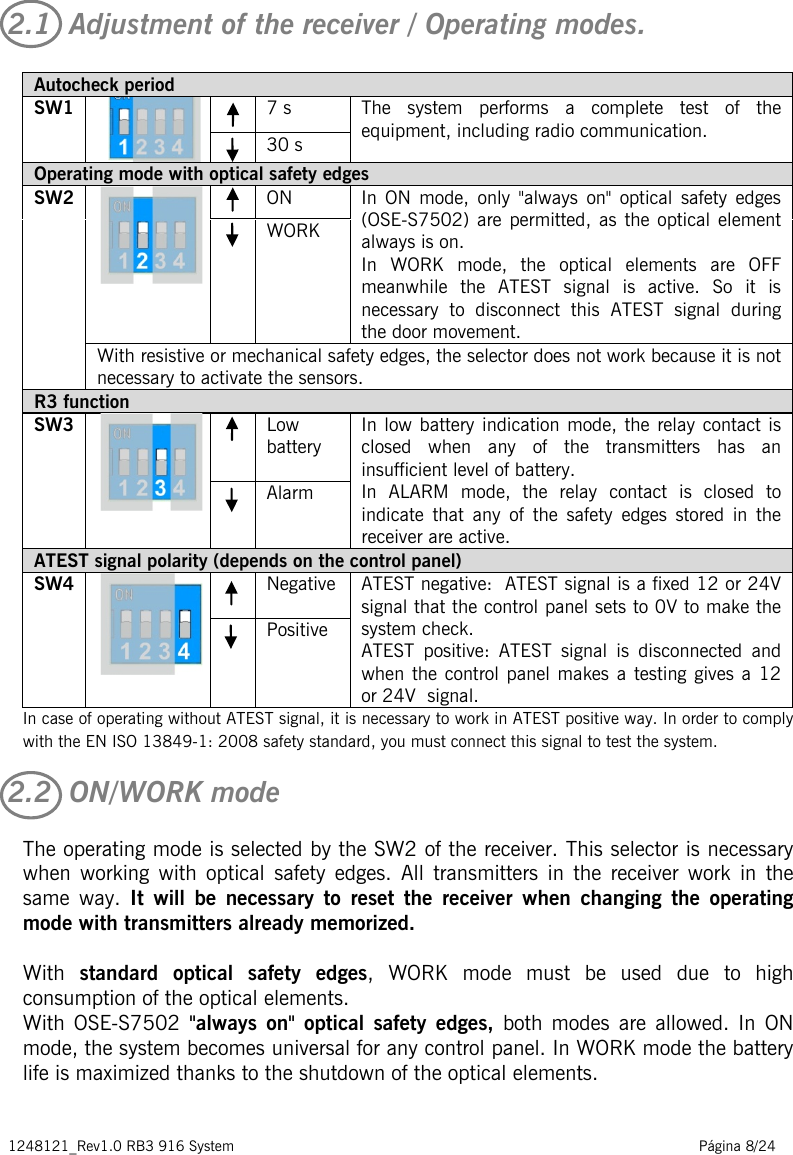 2.1 Adjustment of the receiver / Operating modes.

| Autocheck period | | | | |
|---|---|---|---|---|
| SW1 | ON 1 2 3 4 | ↑ | 7 s | The system performs a complete test of the equipment, including radio communication. |
| | | ↓ | 30 s | |
| Operating mode with optical safety edges | | | | |
| SW2 | ON 1 2 3 4 | ↑ | ON | In ON mode, only "always on" optical safety edges (OSE-S7502) are permitted, as the optical element always is on. In WORK mode, the optical elements are OFF meanwhile the ATEST signal is active. So it is necessary to disconnect this ATEST signal during the door movement. |
| | | ↓ | WORK | |
| | With resistive or mechanical safety edges, the selector does not work because it is not necessary to activate the sensors. | | | |
| R3 function | | | | |
| SW3 | ON 1 2 3 4 | ↑ | Low battery | In low battery indication mode, the relay contact is closed when any of the transmitters has an insufficient level of battery. In ALARM mode, the relay contact is closed to indicate that any of the safety edges stored in the receiver are active. |
| | | ↓ | Alarm | |
| ATEST signal polarity (depends on the control panel) | | | | |
| SW4 | ON 1 2 3 4 | ↑ | Negative | ATEST negative: ATEST signal is a fixed 12 or 24V signal that the control panel sets to 0V to make the system check. ATEST positive: ATEST signal is disconnected and when the control panel makes a testing gives a 12 or 24V signal. |
| | | ↓ | Positive | |

In case of operating without ATEST signal, it is necessary to work in ATEST positive way. In order to comply with the EN ISO 13849-1: 2008 safety standard, you must connect this signal to test the system.

2.2 ON/WORK mode

The operating mode is selected by the SW2 of the receiver. This selector is necessary when working with optical safety edges. All transmitters in the receiver work in the same way. It will be necessary to reset the receiver when changing the operating mode with transmitters already memorized.

With standard optical safety edges, WORK mode must be used due to high consumption of the optical elements.
With OSE-S7502 "always on" optical safety edges, both modes are allowed. In ON mode, the system becomes universal for any control panel. In WORK mode the battery life is maximized thanks to the shutdown of the optical elements.

1248121_Rev1.0 RB3 916 System Página 8/24