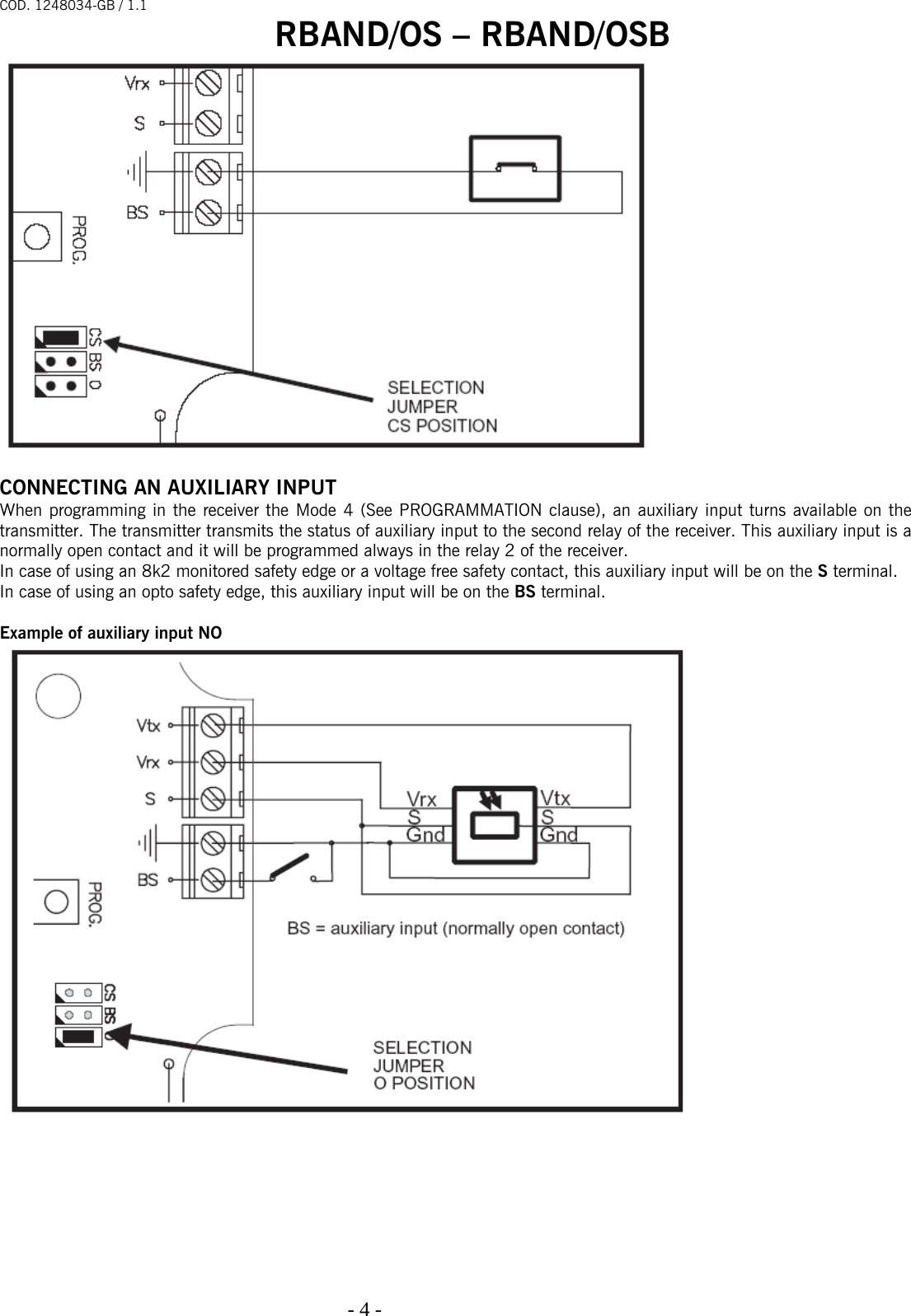 COD. 1248034-GB / 1.1

RBAND/OS – RBAND/OSB

Vrx
S
BS
PROG.
CS BS O
SELECTION JUMPER CS POSITION

CONNECTING AN AUXILIARY INPUT

When programming in the receiver the Mode 4 (See PROGRAMMATION clause), an auxiliary input turns available on the transmitter. The transmitter transmits the status of auxiliary input to the second relay of the receiver. This auxiliary input is a normally open contact and it will be programmed always in the relay 2 of the receiver.
In case of using an 8k2 monitored safety edge or a voltage free safety contact, this auxiliary input will be on the S terminal.
In case of using an opto safety edge, this auxiliary input will be on the BS terminal.

Example of auxiliary input NO

Vtx
Vrx
S
BS
PROG.
Vrx
S
Gnd
Vtx
S
Gnd
BS = auxiliary input (normally open contact)
CS BS O
SELECTION JUMPER O POSITION

- 4 -