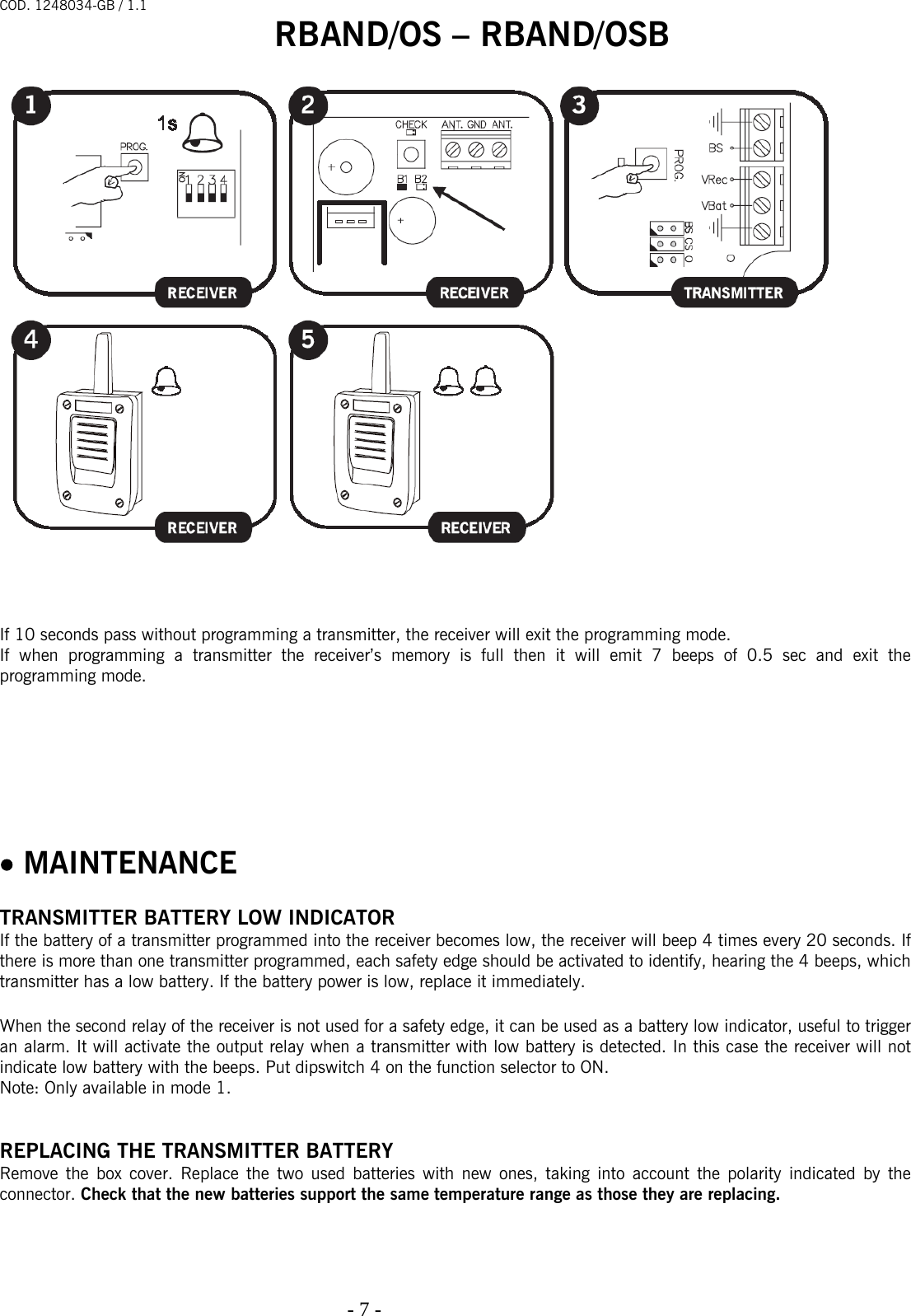 COD. 1248034-GB / 1.1

RBAND/OS – RBAND/OSB

1

1s

PROG.

ON 1 2 3 4

RECEIVER

2

CHECK

ANT. GND ANT.

B1 B2

RECEIVER

3

PROG.

BS

VRec

VBat

BS CS O

TRANSMITTER

4

RECEIVER

5

RECEIVER

If 10 seconds pass without programming a transmitter, the receiver will exit the programming mode.
If when programming a transmitter the receiver's memory is full then it will emit 7 beeps of 0.5 sec and exit the programming mode.

• MAINTENANCE

TRANSMITTER BATTERY LOW INDICATOR
If the battery of a transmitter programmed into the receiver becomes low, the receiver will beep 4 times every 20 seconds. If there is more than one transmitter programmed, each safety edge should be activated to identify, hearing the 4 beeps, which transmitter has a low battery. If the battery power is low, replace it immediately.

When the second relay of the receiver is not used for a safety edge, it can be used as a battery low indicator, useful to trigger an alarm. It will activate the output relay when a transmitter with low battery is detected. In this case the receiver will not indicate low battery with the beeps. Put dipswitch 4 on the function selector to ON.
Note: Only available in mode 1.

REPLACING THE TRANSMITTER BATTERY
Remove the box cover. Replace the two used batteries with new ones, taking into account the polarity indicated by the connector. Check that the new batteries support the same temperature range as those they are replacing.

- 7 -