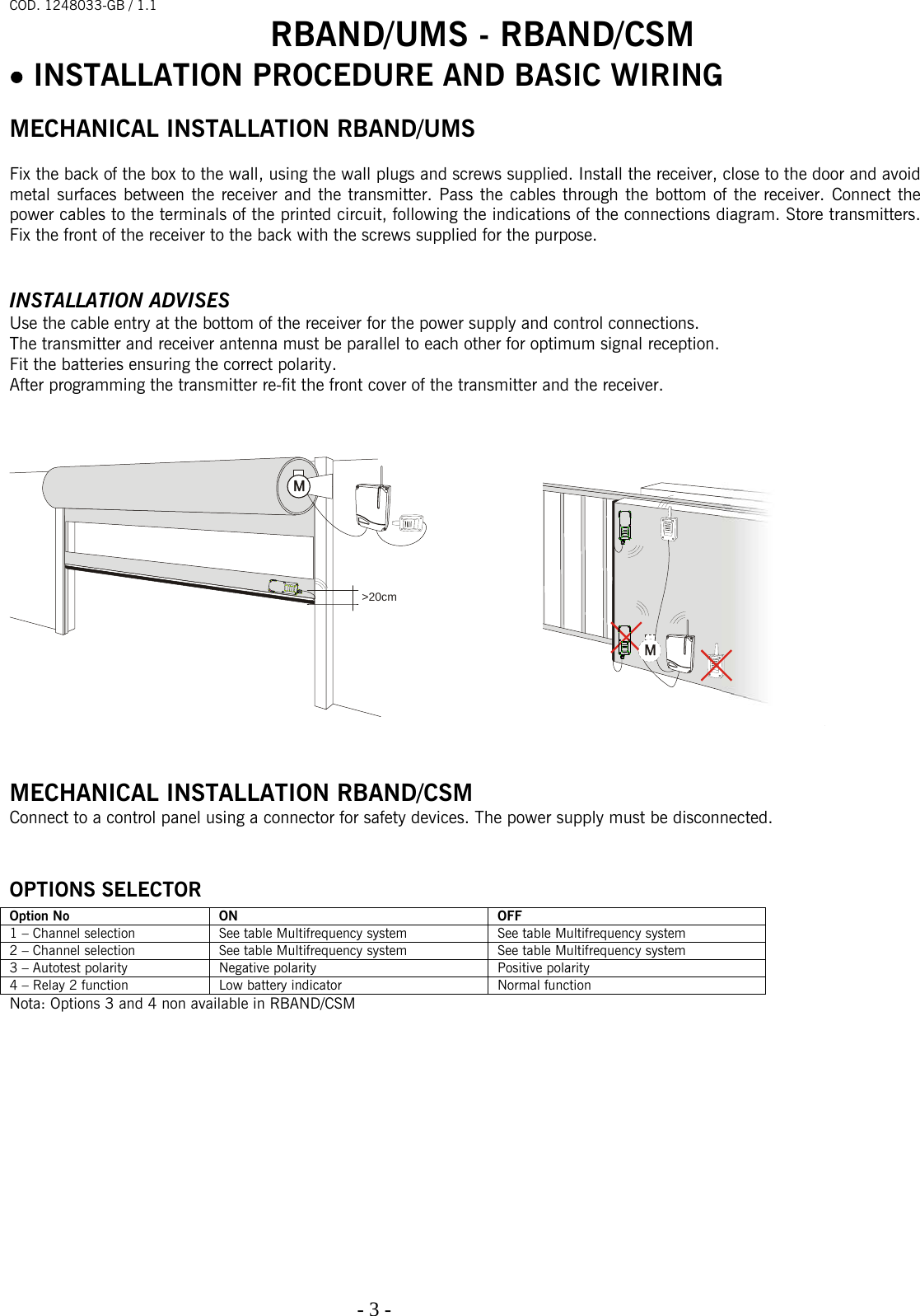 COD. 1248033-GB / 1.1

RBAND/UMS - RBAND/CSM

• INSTALLATION PROCEDURE AND BASIC WIRING

MECHANICAL INSTALLATION RBAND/UMS

Fix the back of the box to the wall, using the wall plugs and screws supplied. Install the receiver, close to the door and avoid metal surfaces between the receiver and the transmitter. Pass the cables through the bottom of the receiver. Connect the power cables to the terminals of the printed circuit, following the indications of the connections diagram. Store transmitters. Fix the front of the receiver to the back with the screws supplied for the purpose.

INSTALLATION ADVISES
Use the cable entry at the bottom of the receiver for the power supply and control connections.
The transmitter and receiver antenna must be parallel to each other for optimum signal reception.
Fit the batteries ensuring the correct polarity.
After programming the transmitter re-fit the front cover of the transmitter and the receiver.

M

>20cm

M

MECHANICAL INSTALLATION RBAND/CSM
Connect to a control panel using a connector for safety devices. The power supply must be disconnected.

OPTIONS SELECTOR

| Option No | ON | OFF |
|---|---|---|
| 1 – Channel selection | See table Multifrequency system | See table Multifrequency system |
| 2 – Channel selection | See table Multifrequency system | See table Multifrequency system |
| 3 – Autotest polarity | Negative polarity | Positive polarity |
| 4 – Relay 2 function | Low battery indicator | Normal function |

Nota: Options 3 and 4 non available in RBAND/CSM

- 3 -